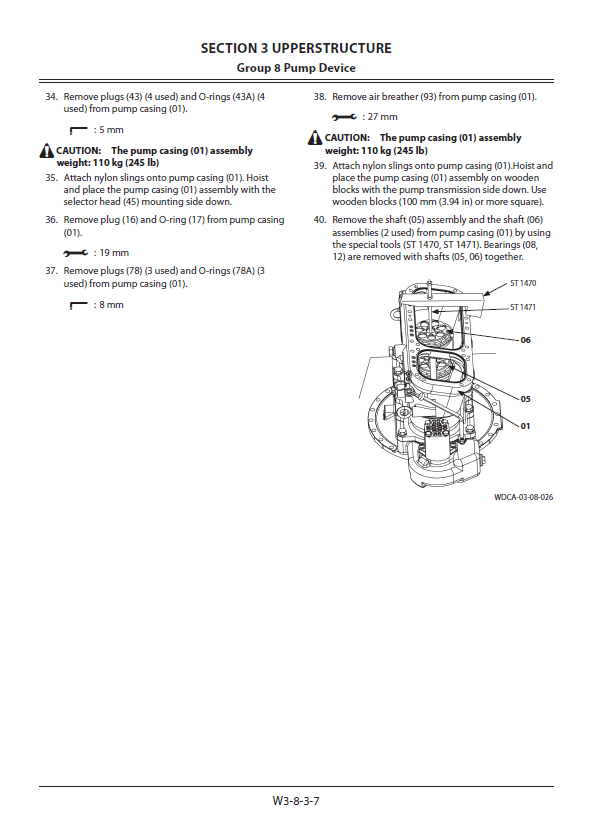 SECTION 3 UPPERSTRUCTURE
Group 8 Pump Device

34. Remove plugs (43) (4 used) and O-rings (43A) (4 used) from pump casing (01).

: 5 mm

CAUTION: The pump casing (01) assembly weight: 110 kg (245 lb)

35. Attach nylon slings onto pump casing (01). Hoist and place the pump casing (01) assembly with the selector head (45) mounting side down.

36. Remove plug (16) and O-ring (17) from pump casing (01).

: 19 mm

37. Remove plugs (78) (3 used) and O-rings (78A) (3 used) from pump casing (01).

: 8 mm

38. Remove air breather (93) from pump casing (01).

: 27 mm

CAUTION: The pump casing (01) assembly weight: 110 kg (245 lb)

39. Attach nylon slings onto pump casing (01).Hoist and place the pump casing (01) assembly on wooden blocks with the pump transmission side down. Use wooden blocks (100 mm (3.94 in) or more square).

40. Remove the shaft (05) assembly and the shaft (06) assemblies (2 used) from pump casing (01) by using the special tools (ST 1470, ST 1471). Bearings (08, 12) are removed with shafts (05, 06) together.

ST 1470
ST 1471
06
05
01

WDCA-03-08-026

W3-8-3-7