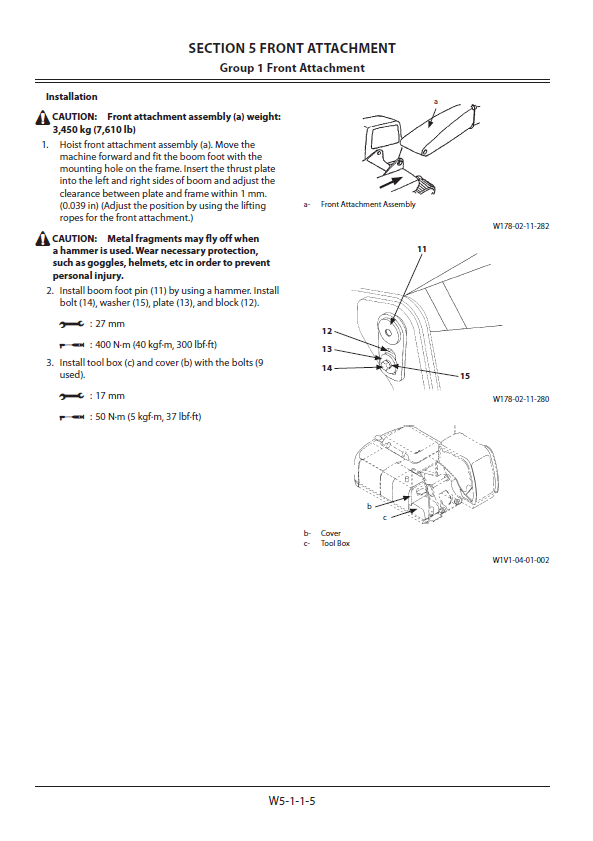 SECTION 5 FRONT ATTACHMENT
Group 1 Front Attachment

Installation

CAUTION: Front attachment assembly (a) weight: 3,450 kg (7,610 lb)

1. Hoist front attachment assembly (a). Move the machine forward and fit the boom foot with the mounting hole on the frame. Insert the thrust plate into the left and right sides of boom and adjust the clearance between plate and frame within 1 mm. (0.039 in) (Adjust the position by using the lifting ropes for the front attachment.)

CAUTION: Metal fragments may fly off when a hammer is used. Wear necessary protection, such as goggles, helmets, etc in order to prevent personal injury.

2. Install boom foot pin (11) by using a hammer. Install bolt (14), washer (15), plate (13), and block (12).

: 27 mm

: 400 N·m (40 kgf·m, 300 lbf·ft)

3. Install tool box (c) and cover (b) with the bolts (9 used).

: 17 mm

: 50 N·m (5 kgf·m, 37 lbf·ft)

a

a- Front Attachment Assembly

W178-02-11-282

11
12
13
14
15

W178-02-11-280

b
c

b- Cover
c- Tool Box

W1V1-04-01-002

W5-1-1-5