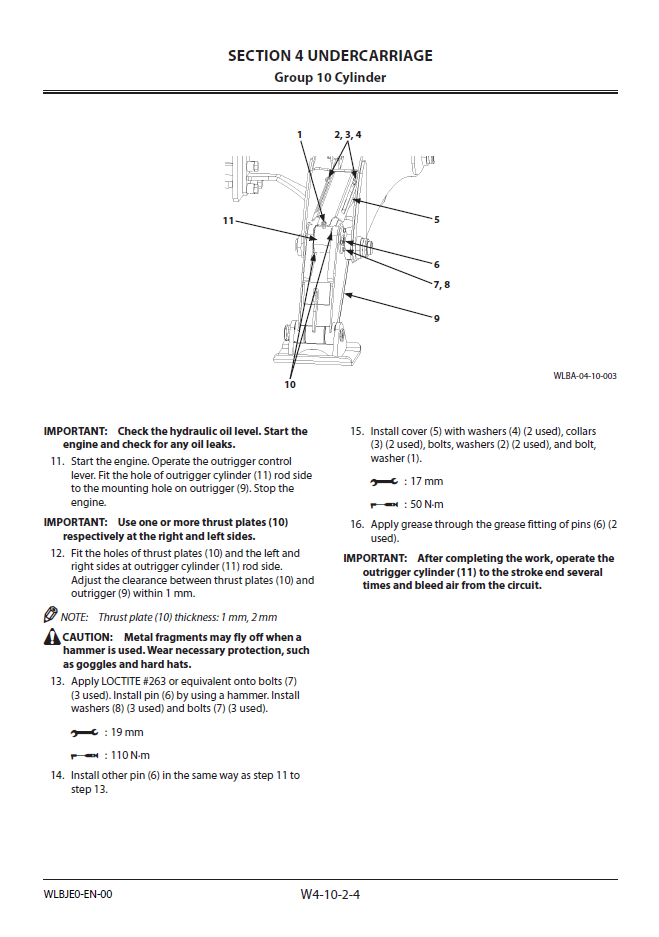 SECTION 4 UNDERCARRIAGE
Group 10 Cylinder

1
2, 3, 4
11
5
6
7, 8
9
10

WLBA-04-10-003

IMPORTANT: Check the hydraulic oil level. Start the engine and check for any oil leaks.

11. Start the engine. Operate the outrigger control lever. Fit the hole of outrigger cylinder (11) rod side to the mounting hole on outrigger (9). Stop the engine.

IMPORTANT: Use one or more thrust plates (10) respectively at the right and left sides.

12. Fit the holes of thrust plates (10) and the left and right sides at outrigger cylinder (11) rod side. Adjust the clearance between thrust plates (10) and outrigger (9) within 1 mm.

NOTE: Thrust plate (10) thickness: 1 mm, 2 mm

CAUTION: Metal fragments may fly off when a hammer is used. Wear necessary protection, such as goggles and hard hats.

13. Apply LOCTITE #263 or equivalent onto bolts (7) (3 used). Install pin (6) by using a hammer. Install washers (8) (3 used) and bolts (7) (3 used).

: 19 mm

: 110 N·m

14. Install other pin (6) in the same way as step 11 to step 13.

15. Install cover (5) with washers (4) (2 used), collars (3) (2 used), bolts, washers (2) (2 used), and bolt, washer (1).

: 17 mm

: 50 N·m

16. Apply grease through the grease fitting of pins (6) (2 used).

IMPORTANT: After completing the work, operate the outrigger cylinder (11) to the stroke end several times and bleed air from the circuit.

WLBJE0-EN-00
W4-10-2-4