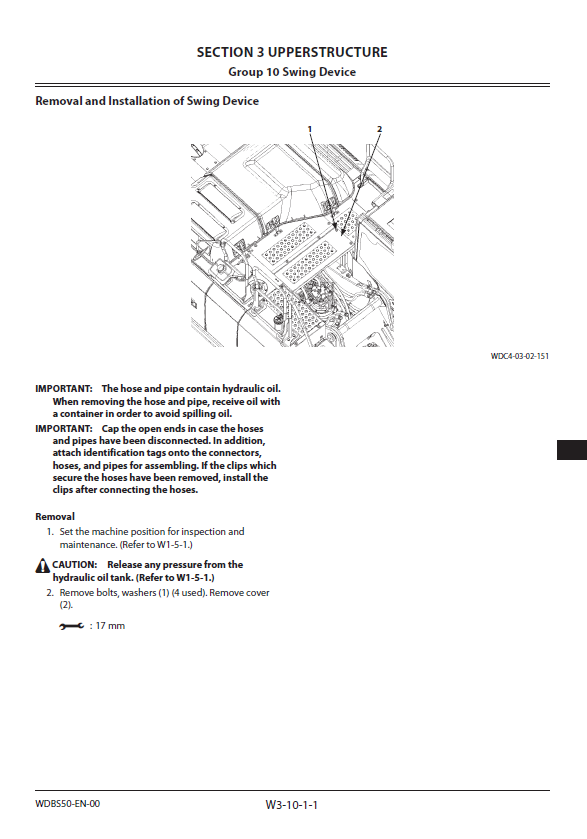 SECTION 3 UPPERSTRUCTURE
Group 10 Swing Device

Removal and Installation of Swing Device

1
2

WDC4-03-02-151

IMPORTANT: The hose and pipe contain hydraulic oil. When removing the hose and pipe, receive oil with a container in order to avoid spilling oil.

IMPORTANT: Cap the open ends in case the hoses and pipes have been disconnected. In addition, attach identification tags onto the connectors, hoses, and pipes for assembling. If the clips which secure the hoses have been removed, install the clips after connecting the hoses.

Removal

1. Set the machine position for inspection and maintenance. (Refer to W1-5-1.)

CAUTION: Release any pressure from the hydraulic oil tank. (Refer to W1-5-1.)

2. Remove bolts, washers (1) (4 used). Remove cover (2).

: 17 mm

WDBS50-EN-00
W3-10-1-1