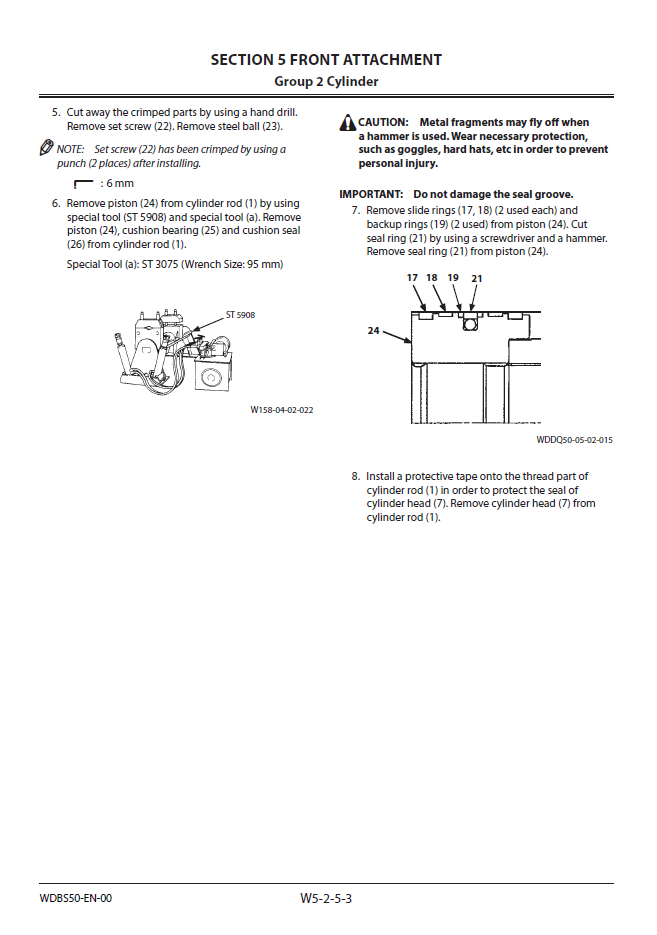 SECTION 5 FRONT ATTACHMENT
Group 2 Cylinder

5. Cut away the crimped parts by using a hand drill. Remove set screw (22). Remove steel ball (23).

NOTE: Set screw (22) has been crimped by using a punch (2 places) after installing.

: 6 mm

6. Remove piston (24) from cylinder rod (1) by using special tool (ST 5908) and special tool (a). Remove piston (24), cushion bearing (25) and cushion seal (26) from cylinder rod (1).

Special Tool (a): ST 3075 (Wrench Size: 95 mm)

ST 5908

W158-04-02-022

CAUTION: Metal fragments may fly off when a hammer is used. Wear necessary protection, such as goggles, hard hats, etc in order to prevent personal injury.

IMPORTANT: Do not damage the seal groove.

7. Remove slide rings (17, 18) (2 used each) and backup rings (19) (2 used) from piston (24). Cut seal ring (21) by using a screwdriver and a hammer. Remove seal ring (21) from piston (24).

17 18 19 21

24

WDDQ50-05-02-015

8. Install a protective tape onto the thread part of cylinder rod (1) in order to protect the seal of cylinder head (7). Remove cylinder head (7) from cylinder rod (1).

WDBS50-EN-00

W5-2-5-3