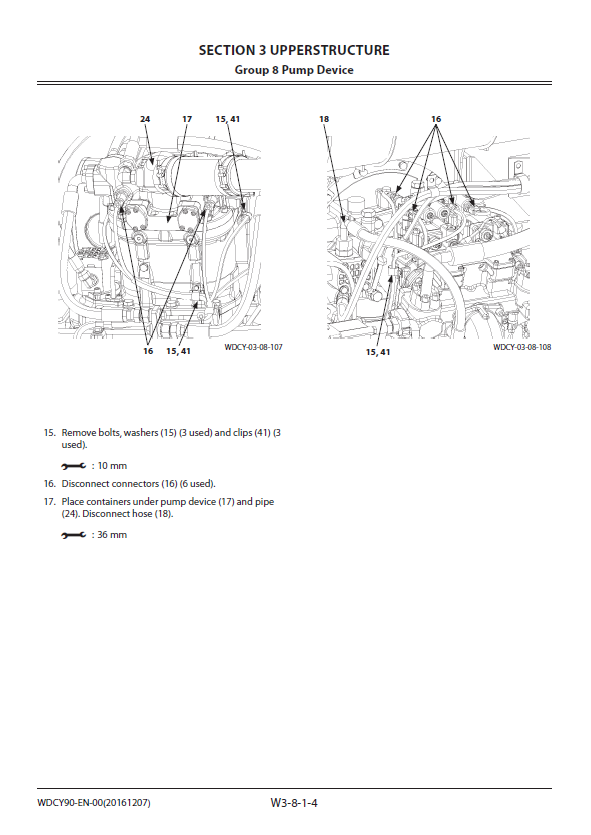 SECTION 3 UPPERSTRUCTURE
Group 8 Pump Device

24 17 15, 41

16 15, 41

WDCY-03-08-107

18 16

15, 41

WDCY-03-08-108

15. Remove bolts, washers (15) (3 used) and clips (41) (3 used).

: 10 mm

16. Disconnect connectors (16) (6 used).

17. Place containers under pump device (17) and pipe (24). Disconnect hose (18).

: 36 mm

WDCY90-EN-00(20161207)

W3-8-1-4