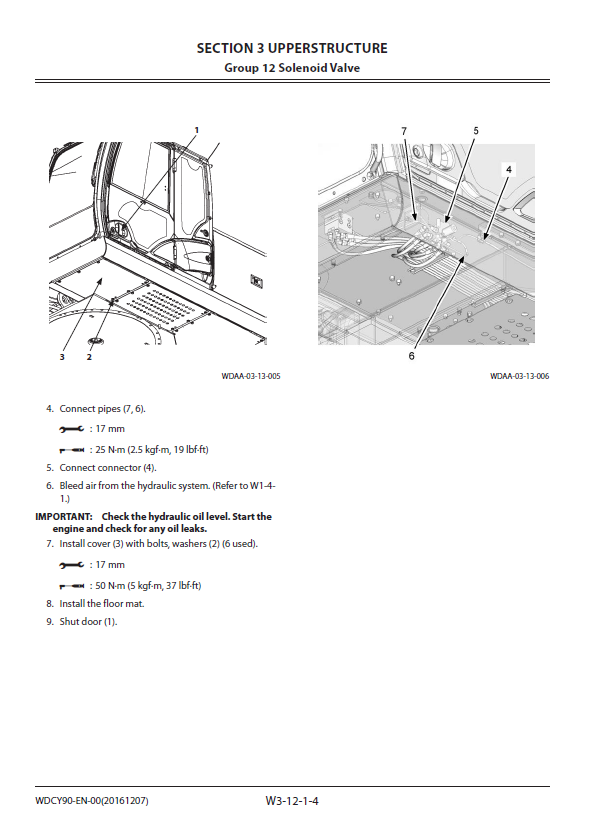 SECTION 3 UPPERSTRUCTURE
Group 12 Solenoid Valve

1
3
2
WDAA-03-13-005

7
5
4
6
WDAA-03-13-006

4. Connect pipes (7, 6).

: 17 mm

: 25 N·m (2.5 kgf·m, 19 lbf·ft)

5. Connect connector (4).

6. Bleed air from the hydraulic system. (Refer to W1-4-1.)

IMPORTANT: Check the hydraulic oil level. Start the engine and check for any oil leaks.

7. Install cover (3) with bolts, washers (2) (6 used).

: 17 mm

: 50 N·m (5 kgf·m, 37 lbf·ft)

8. Install the floor mat.

9. Shut door (1).

WDCY90-EN-00(20161207)
W3-12-1-4