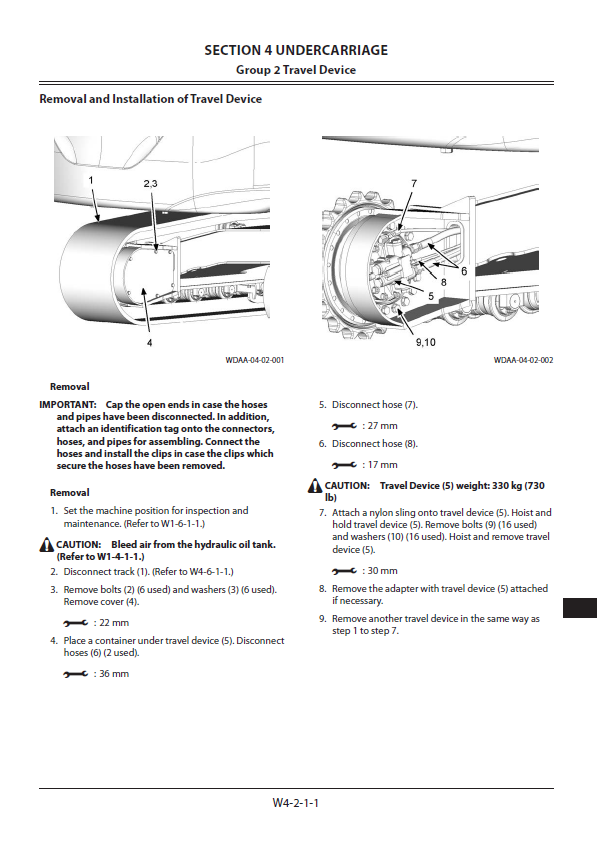 SECTION 4 UNDERCARRIAGE
Group 2 Travel Device

Removal and Installation of Travel Device

1
2,3
4

WDAA-04-02-001

7
6
8
5
9,10

WDAA-04-02-002

Removal

IMPORTANT: Cap the open ends in case the hoses and pipes have been disconnected. In addition, attach an identification tag onto the connectors, hoses, and pipes for assembling. Connect the hoses and install the clips in case the clips which secure the hoses have been removed.

Removal

1. Set the machine position for inspection and maintenance. (Refer to W1-6-1-1.)

CAUTION: Bleed air from the hydraulic oil tank. (Refer to W1-4-1-1.)

2. Disconnect track (1). (Refer to W4-6-1-1.)

3. Remove bolts (2) (6 used) and washers (3) (6 used). Remove cover (4).

: 22 mm

4. Place a container under travel device (5). Disconnect hoses (6) (2 used).

: 36 mm

5. Disconnect hose (7).

: 27 mm

6. Disconnect hose (8).

: 17 mm

CAUTION: Travel Device (5) weight: 330 kg (730 lb)

7. Attach a nylon sling onto travel device (5). Hoist and hold travel device (5). Remove bolts (9) (16 used) and washers (10) (16 used). Hoist and remove travel device (5).

: 30 mm

8. Remove the adapter with travel device (5) attached if necessary.

9. Remove another travel device in the same way as step 1 to step 7.

W4-2-1-1