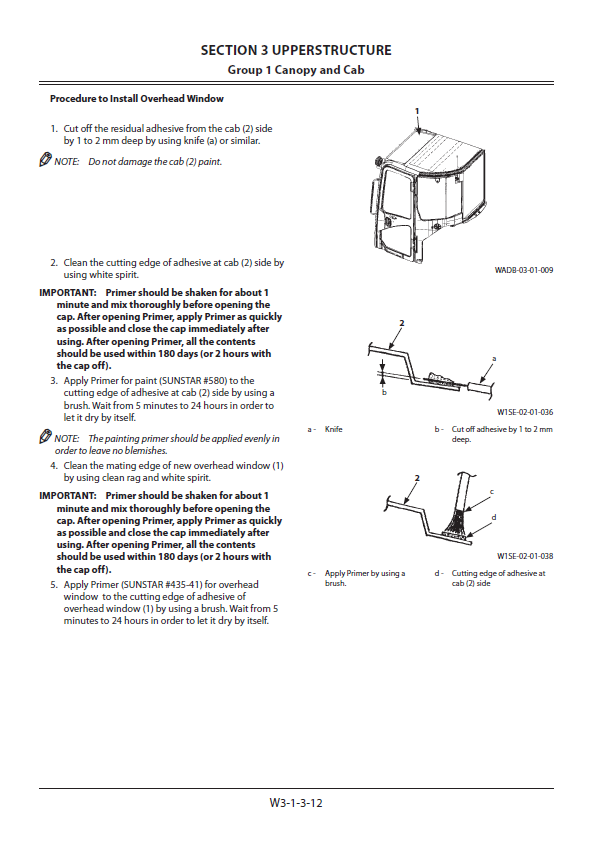 SECTION 3 UPPERSTRUCTURE
Group 1 Canopy and Cab

Procedure to Install Overhead Window

1. Cut off the residual adhesive from the cab (2) side by 1 to 2 mm deep by using knife (a) or similar.

NOTE: Do not damage the cab (2) paint.

2. Clean the cutting edge of adhesive at cab (2) side by using white spirit.

IMPORTANT: Primer should be shaken for about 1 minute and mix thoroughly before opening the cap. After opening Primer, apply Primer as quickly as possible and close the cap immediately after using. After opening Primer, all the contents should be used within 180 days (or 2 hours with the cap off).

3. Apply Primer for paint (SUNSTAR #580) to the cutting edge of adhesive at cab (2) side by using a brush. Wait from 5 minutes to 24 hours in order to let it dry by itself.

NOTE: The painting primer should be applied evenly in order to leave no blemishes.

4. Clean the mating edge of new overhead window (1) by using clean rag and white spirit.

IMPORTANT: Primer should be shaken for about 1 minute and mix thoroughly before opening the cap. After opening Primer, apply Primer as quickly as possible and close the cap immediately after using. After opening Primer, all the contents should be used within 180 days (or 2 hours with the cap off).

5. Apply Primer (SUNSTAR #435-41) for overhead window to the cutting edge of adhesive of overhead window (1) by using a brush. Wait from 5 minutes to 24 hours in order to let it dry by itself.

1

WADB-03-01-009

2
a
b

W1SE-02-01-036

a - Knife
b - Cut off adhesive by 1 to 2 mm deep.

2
c
d

W1SE-02-01-038

c - Apply Primer by using a brush.
d - Cutting edge of adhesive at cab (2) side

W3-1-3-12