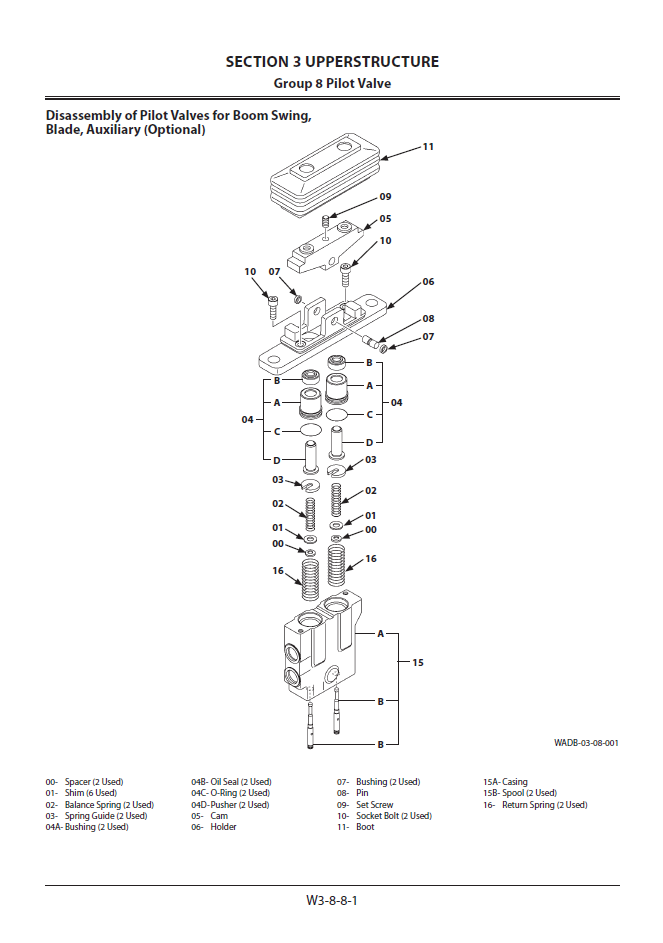 SECTION 3 UPPERSTRUCTURE
Group 8 Pilot Valve

Disassembly of Pilot Valves for Boom Swing, Blade, Auxiliary (Optional)

11
09
05
10
10
07
06
08
07
B
B
A
A
04
04
C
C
D
D
03
03
02
02
01
01
00
00
16
16
A
15
B
B

WADB-03-08-001

00- Spacer (2 Used)
01- Shim (6 Used)
02- Balance Spring (2 Used)
03- Spring Guide (2 Used)
04A- Bushing (2 Used)

04B- Oil Seal (2 Used)
04C- O-Ring (2 Used)
04D- Pusher (2 Used)
05- Cam
06- Holder

07- Bushing (2 Used)
08- Pin
09- Set Screw
10- Socket Bolt (2 Used)
11- Boot

15A- Casing
15B- Spool (2 Used)
16- Return Spring (2 Used)

W3-8-8-1