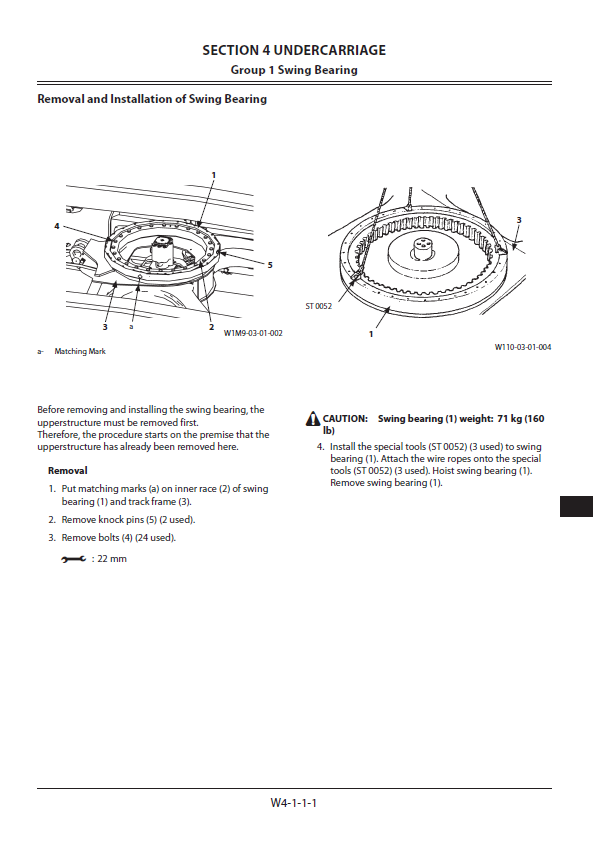 SECTION 4 UNDERCARRIAGE
Group 1 Swing Bearing

Removal and Installation of Swing Bearing

1
4
5
3
a
2
W1M9-03-01-002

a- Matching Mark

3
ST 0052
1
W110-03-01-004

Before removing and installing the swing bearing, the upperstructure must be removed first.
Therefore, the procedure starts on the premise that the upperstructure has already been removed here.

Removal

1. Put matching marks (a) on inner race (2) of swing bearing (1) and track frame (3).

2. Remove knock pins (5) (2 used).

3. Remove bolts (4) (24 used).

: 22 mm

CAUTION: Swing bearing (1) weight: 71 kg (160 lb)

4. Install the special tools (ST 0052) (3 used) to swing bearing (1). Attach the wire ropes onto the special tools (ST 0052) (3 used). Hoist swing bearing (1). Remove swing bearing (1).

W4-1-1-1