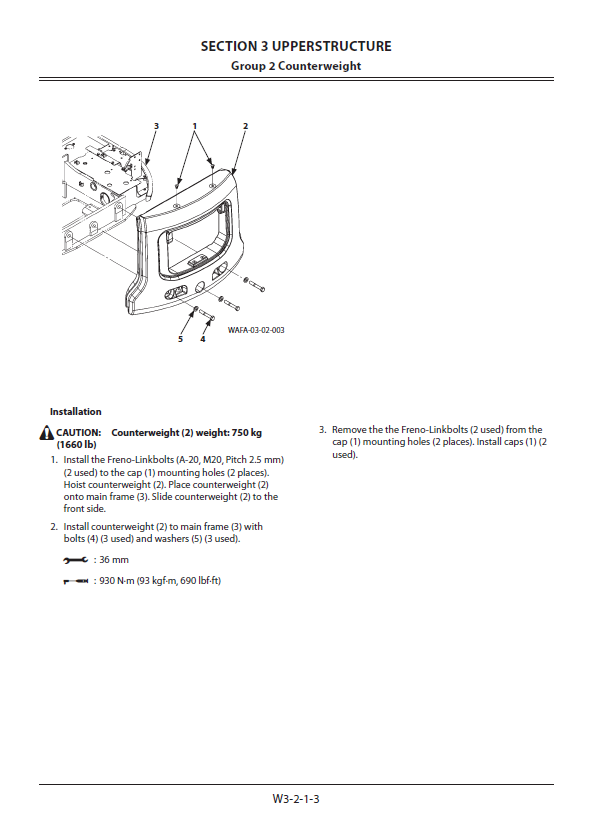 SECTION 3 UPPERSTRUCTURE
Group 2 Counterweight

3
1
2
5
4
WAFA-03-02-003

Installation

CAUTION: Counterweight (2) weight: 750 kg (1660 lb)

1. Install the Freno-Linkbolts (A-20, M20, Pitch 2.5 mm) (2 used) to the cap (1) mounting holes (2 places). Hoist counterweight (2). Place counterweight (2) onto main frame (3). Slide counterweight (2) to the front side.

2. Install counterweight (2) to main frame (3) with bolts (4) (3 used) and washers (5) (3 used).

: 36 mm

: 930 N·m (93 kgf·m, 690 lbf·ft)

3. Remove the the Freno-Linkbolts (2 used) from the cap (1) mounting holes (2 places). Install caps (1) (2 used).

W3-2-1-3