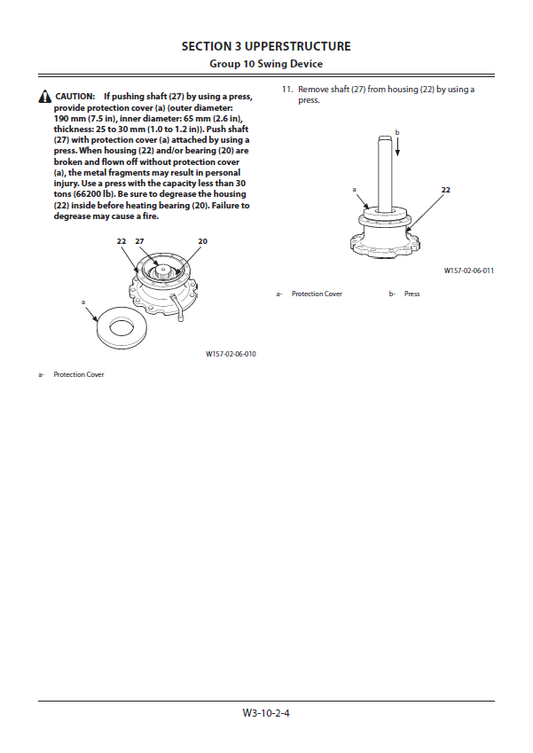 SECTION 3 UPPERSTRUCTURE
Group 10 Swing Device

CAUTION: If pushing shaft (27) by using a press, provide protection cover (a) (outer diameter: 190 mm (7.5 in), inner diameter: 65 mm (2.6 in), thickness: 25 to 30 mm (1.0 to 1.2 in)). Push shaft (27) with protection cover (a) attached by using a press. When housing (22) and/or bearing (20) are broken and flown off without protection cover (a), the metal fragments may result in personal injury. Use a press with the capacity less than 30 tons (66200 lb). Be sure to degrease the housing (22) inside before heating bearing (20). Failure to degrease may cause a fire.

22 27 20
a
W157-02-06-010

a- Protection Cover

11. Remove shaft (27) from housing (22) by using a press.

b
a
22
W157-02-06-011

a- Protection Cover b- Press

W3-10-2-4