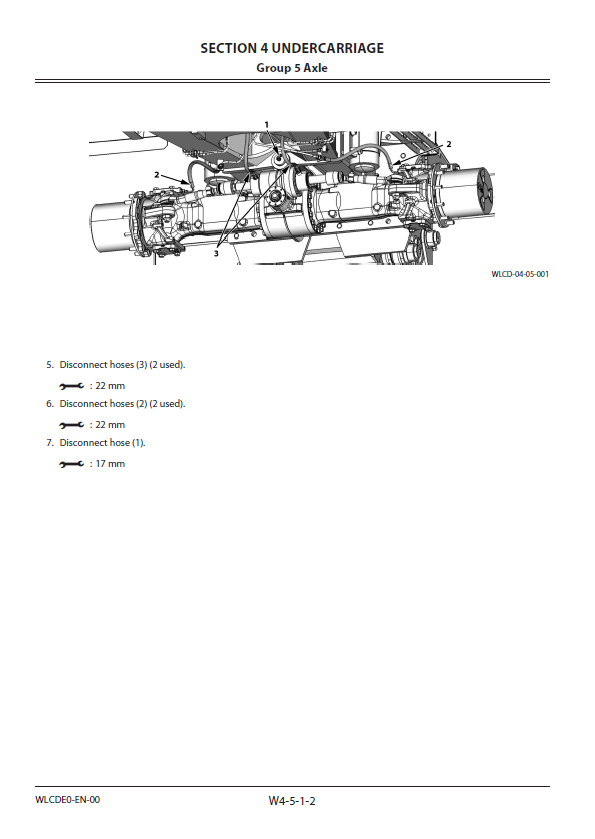 SECTION 4 UNDERCARRIAGE
Group 5 Axle

1
2
2
3

WLCD-04-05-001

5. Disconnect hoses (3) (2 used).

: 22 mm

6. Disconnect hoses (2) (2 used).

: 22 mm

7. Disconnect hose (1).

: 17 mm

WLCDE0-EN-00

W4-5-1-2