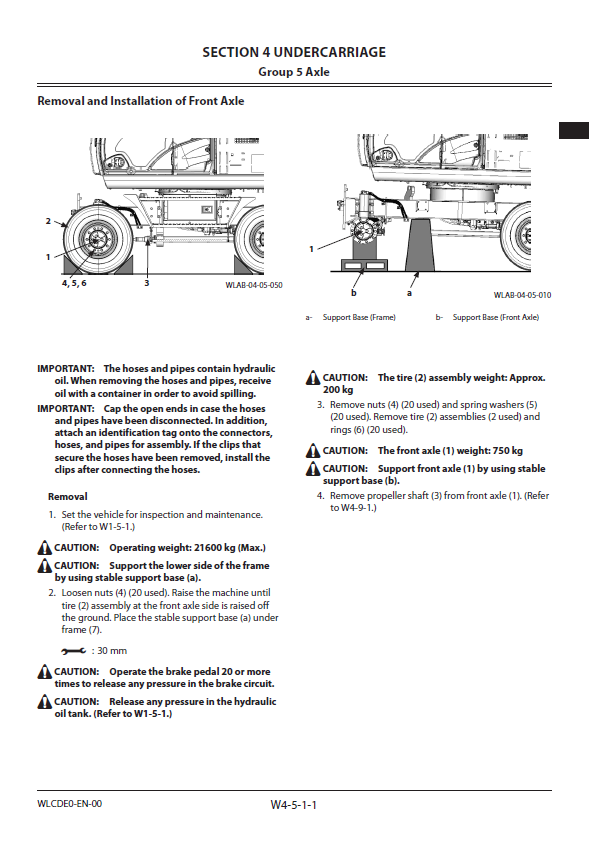 SECTION 4 UNDERCARRIAGE
Group 5 Axle

Removal and Installation of Front Axle

2
1
4, 5, 6
3
WLAB-04-05-050

1
b
a
WLAB-04-05-010

a- Support Base (Frame)
b- Support Base (Front Axle)

IMPORTANT: The hoses and pipes contain hydraulic oil. When removing the hoses and pipes, receive oil with a container in order to avoid spilling.

IMPORTANT: Cap the open ends in case the hoses and pipes have been disconnected. In addition, attach an identification tag onto the connectors, hoses, and pipes for assembly. If the clips that secure the hoses have been removed, install the clips after connecting the hoses.

Removal

1. Set the vehicle for inspection and maintenance. (Refer to W1-5-1.)

CAUTION: Operating weight: 21600 kg (Max.)

CAUTION: Support the lower side of the frame by using stable support base (a).

2. Loosen nuts (4) (20 used). Raise the machine until tire (2) assembly at the front axle side is raised off the ground. Place the stable support base (a) under frame (7).

: 30 mm

CAUTION: Operate the brake pedal 20 or more times to release any pressure in the brake circuit.

CAUTION: Release any pressure in the hydraulic oil tank. (Refer to W1-5-1.)

CAUTION: The tire (2) assembly weight: Approx. 200 kg

3. Remove nuts (4) (20 used) and spring washers (5) (20 used). Remove tire (2) assemblies (2 used) and rings (6) (20 used).

CAUTION: The front axle (1) weight: 750 kg

CAUTION: Support front axle (1) by using stable support base (b).

4. Remove propeller shaft (3) from front axle (1). (Refer to W4-9-1.)

WLCDE0-EN-00
W4-5-1-1