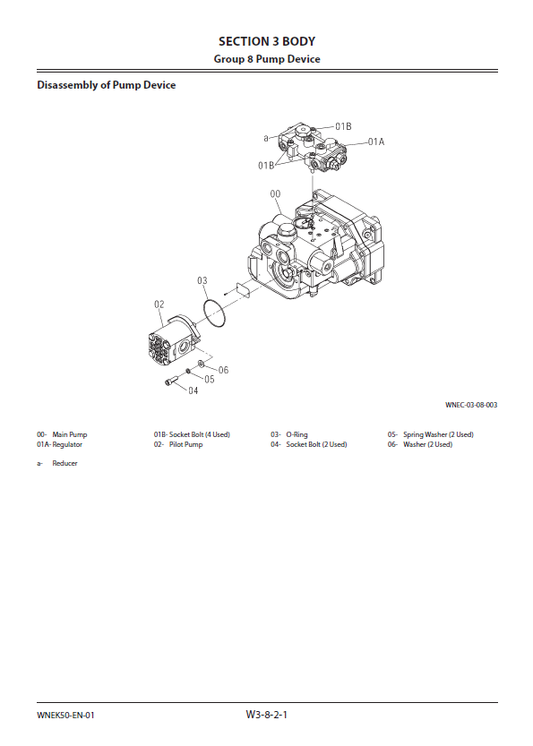 SECTION 3 BODY
Group 8 Pump Device

Disassembly of Pump Device

a
01B
01A
01B
00
03
02
06
05
04

WNEC-03-08-003

00- Main Pump
01A- Regulator
01B- Socket Bolt (4 Used)
02- Pilot Pump
03- O-Ring
04- Socket Bolt (2 Used)
05- Spring Washer (2 Used)
06- Washer (2 Used)

a- Reducer

WNEK50-EN-01
W3-8-2-1