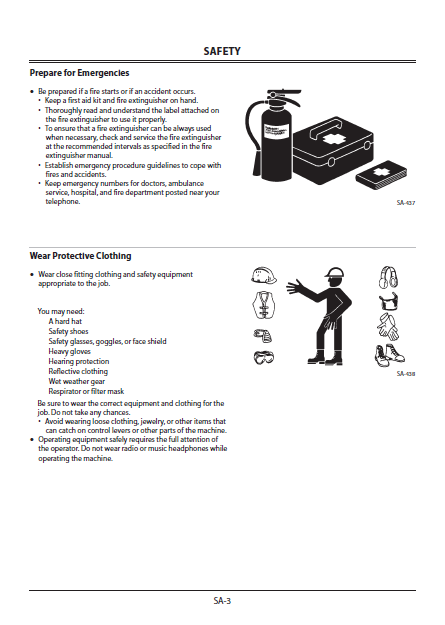 SAFETY

Prepare for Emergencies

• Be prepared if a fire starts or if an accident occurs.
  • Keep a first aid kit and fire extinguisher on hand.
  • Thoroughly read and understand the label attached on the fire extinguisher to use it properly.
  • To ensure that a fire extinguisher can be always used when necessary, check and service the fire extinguisher at the recommended intervals as specified in the fire extinguisher manual.
  • Establish emergency procedure guidelines to cope with fires and accidents.
  • Keep emergency numbers for doctors, ambulance service, hospital, and fire department posted near your telephone.

SA-437

Wear Protective Clothing

• Wear close fitting clothing and safety equipment appropriate to the job.

You may need:
A hard hat
Safety shoes
Safety glasses, goggles, or face shield
Heavy gloves
Hearing protection
Reflective clothing
Wet weather gear
Respirator or filter mask

Be sure to wear the correct equipment and clothing for the job. Do not take any chances.
  • Avoid wearing loose clothing, jewelry, or other items that can catch on control levers or other parts of the machine.
• Operating equipment safely requires the full attention of the operator. Do not wear radio or music headphones while operating the machine.

SA-438

SA-3