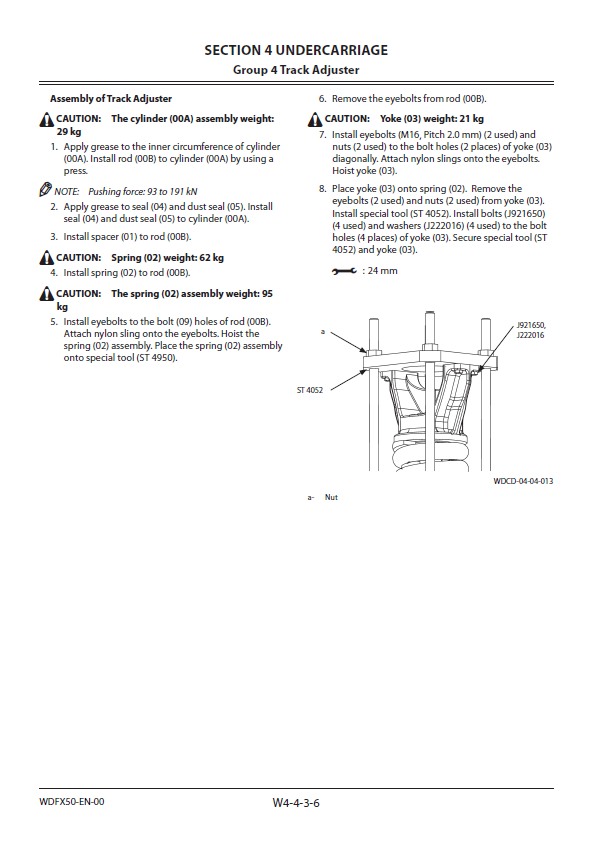 SECTION 4 UNDERCARRIAGE
Group 4 Track Adjuster

Assembly of Track Adjuster

CAUTION: The cylinder (00A) assembly weight: 29 kg

1. Apply grease to the inner circumference of cylinder (00A). Install rod (00B) to cylinder (00A) by using a press.

NOTE: Pushing force: 93 to 191 kN

2. Apply grease to seal (04) and dust seal (05). Install seal (04) and dust seal (05) to cylinder (00A).

3. Install spacer (01) to rod (00B).

CAUTION: Spring (02) weight: 62 kg

4. Install spring (02) to rod (00B).

CAUTION: The spring (02) assembly weight: 95 kg

5. Install eyebolts to the bolt (09) holes of rod (00B). Attach nylon sling onto the eyebolts. Hoist the spring (02) assembly. Place the spring (02) assembly onto special tool (ST 4950).

6. Remove the eyebolts from rod (00B).

CAUTION: Yoke (03) weight: 21 kg

7. Install eyebolts (M16, Pitch 2.0 mm) (2 used) and nuts (2 used) to the bolt holes (2 places) of yoke (03) diagonally. Attach nylon slings onto the eyebolts. Hoist yoke (03).

8. Place yoke (03) onto spring (02). Remove the eyebolts (2 used) and nuts (2 used) from yoke (03). Install special tool (ST 4052). Install bolts (J921650) (4 used) and washers (J222016) (4 used) to the bolt holes (4 places) of yoke (03). Secure special tool (ST 4052) and yoke (03).

: 24 mm

a

J921650, J222016

ST 4052

WDCD-04-04-013

a- Nut

WDFX50-EN-00

W4-4-3-6