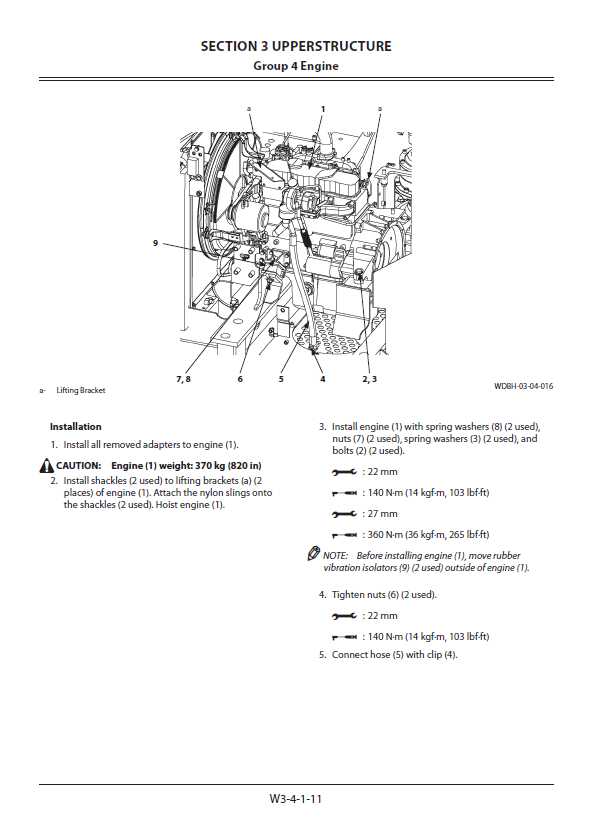 SECTION 3 UPPERSTRUCTURE
Group 4 Engine

a
1
a
9
7, 8
6
5
4
2, 3

a- Lifting Bracket

WDBH-03-04-016

Installation

1. Install all removed adapters to engine (1).

CAUTION: Engine (1) weight: 370 kg (820 in)

2. Install shackles (2 used) to lifting brackets (a) (2 places) of engine (1). Attach the nylon slings onto the shackles (2 used). Hoist engine (1).

3. Install engine (1) with spring washers (8) (2 used), nuts (7) (2 used), spring washers (3) (2 used), and bolts (2) (2 used).

: 22 mm

: 140 N·m (14 kgf·m, 103 lbf·ft)

: 27 mm

: 360 N·m (36 kgf·m, 265 lbf·ft)

NOTE: Before installing engine (1), move rubber vibration isolators (9) (2 used) outside of engine (1).

4. Tighten nuts (6) (2 used).

: 22 mm

: 140 N·m (14 kgf·m, 103 lbf·ft)

5. Connect hose (5) with clip (4).

W3-4-1-11