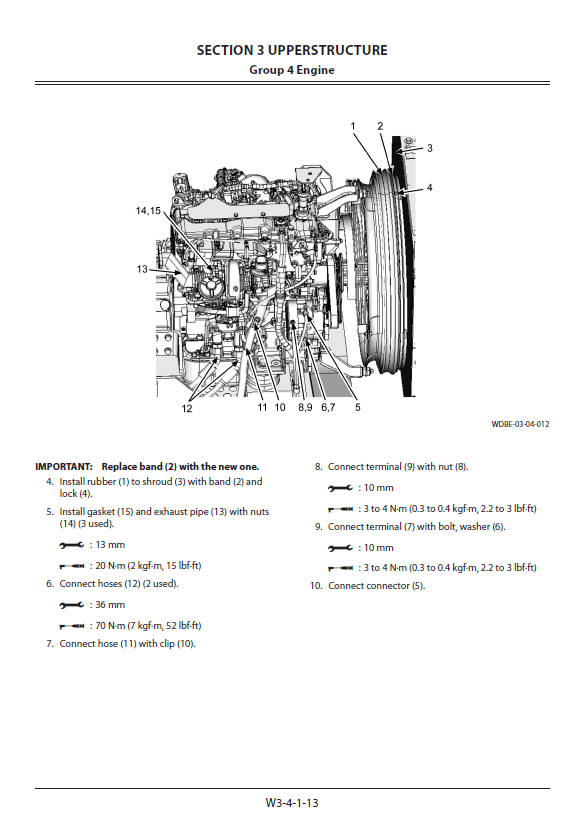 SECTION 3 UPPERSTRUCTURE
Group 4 Engine

1
2
3
4
14,15
13
12
11
10
8,9
6,7
5

WDBE-03-04-012

IMPORTANT: Replace band (2) with the new one.

4. Install rubber (1) to shroud (3) with band (2) and lock (4).

5. Install gasket (15) and exhaust pipe (13) with nuts (14) (3 used).

: 13 mm

: 20 N·m (2 kgf·m, 15 lbf·ft)

6. Connect hoses (12) (2 used).

: 36 mm

: 70 N·m (7 kgf·m, 52 lbf·ft)

7. Connect hose (11) with clip (10).

8. Connect terminal (9) with nut (8).

: 10 mm

: 3 to 4 N·m (0.3 to 0.4 kgf·m, 2.2 to 3 lbf·ft)

9. Connect terminal (7) with bolt, washer (6).

: 10 mm

: 3 to 4 N·m (0.3 to 0.4 kgf·m, 2.2 to 3 lbf·ft)

10. Connect connector (5).

W3-4-1-13