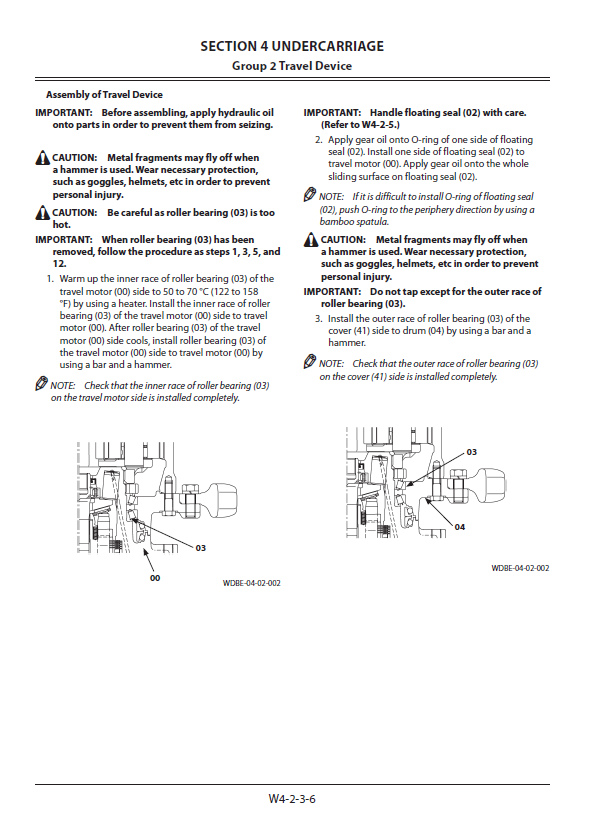 SECTION 4 UNDERCARRIAGE
Group 2 Travel Device

Assembly of Travel Device

IMPORTANT: Before assembling, apply hydraulic oil onto parts in order to prevent them from seizing.

CAUTION: Metal fragments may fly off when a hammer is used. Wear necessary protection, such as goggles, helmets, etc in order to prevent personal injury.

CAUTION: Be careful as roller bearing (03) is too hot.

IMPORTANT: When roller bearing (03) has been removed, follow the procedure as steps 1, 3, 5, and 12.

1. Warm up the inner race of roller bearing (03) of the travel motor (00) side to 50 to 70 °C (122 to 158 °F) by using a heater. Install the inner race of roller bearing (03) of the travel motor (00) side to travel motor (00). After roller bearing (03) of the travel motor (00) side cools, install roller bearing (03) of the travel motor (00) side to travel motor (00) by using a bar and a hammer.

NOTE: Check that the inner race of roller bearing (03) on the travel motor side is installed completely.

03

00

WDBE-04-02-002

IMPORTANT: Handle floating seal (02) with care. (Refer to W4-2-5.)

2. Apply gear oil onto O-ring of one side of floating seal (02). Install one side of floating seal (02) to travel motor (00). Apply gear oil onto the whole sliding surface on floating seal (02).

NOTE: If it is difficult to install O-ring of floating seal (02), push O-ring to the periphery direction by using a bamboo spatula.

CAUTION: Metal fragments may fly off when a hammer is used. Wear necessary protection, such as goggles, helmets, etc in order to prevent personal injury.

IMPORTANT: Do not tap except for the outer race of roller bearing (03).

3. Install the outer race of roller bearing (03) of the cover (41) side to drum (04) by using a bar and a hammer.

NOTE: Check that the outer race of roller bearing (03) on the cover (41) side is installed completely.

03

04

WDBE-04-02-002

W4-2-3-6