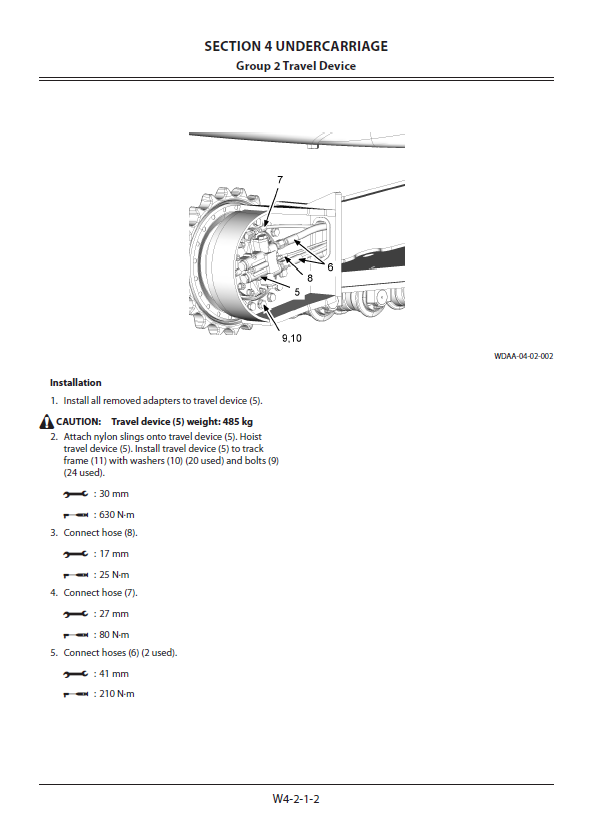 SECTION 4 UNDERCARRIAGE
Group 2 Travel Device

7
6
8
5
9,10

WDAA-04-02-002

Installation

1. Install all removed adapters to travel device (5).

CAUTION: Travel device (5) weight: 485 kg

2. Attach nylon slings onto travel device (5). Hoist travel device (5). Install travel device (5) to track frame (11) with washers (10) (20 used) and bolts (9) (24 used).

: 30 mm

: 630 N·m

3. Connect hose (8).

: 17 mm

: 25 N·m

4. Connect hose (7).

: 27 mm

: 80 N·m

5. Connect hoses (6) (2 used).

: 41 mm

: 210 N·m

W4-2-1-2