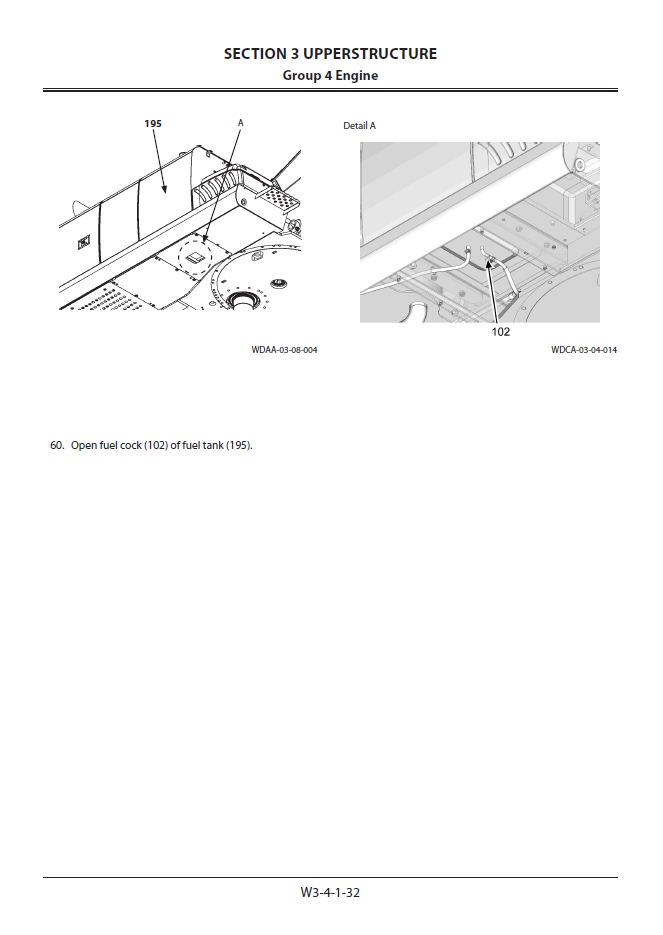 SECTION 3 UPPERSTRUCTURE
Group 4 Engine

195
A

WDAA-03-08-004

Detail A

102

WDCA-03-04-014

60. Open fuel cock (102) of fuel tank (195).

W3-4-1-32