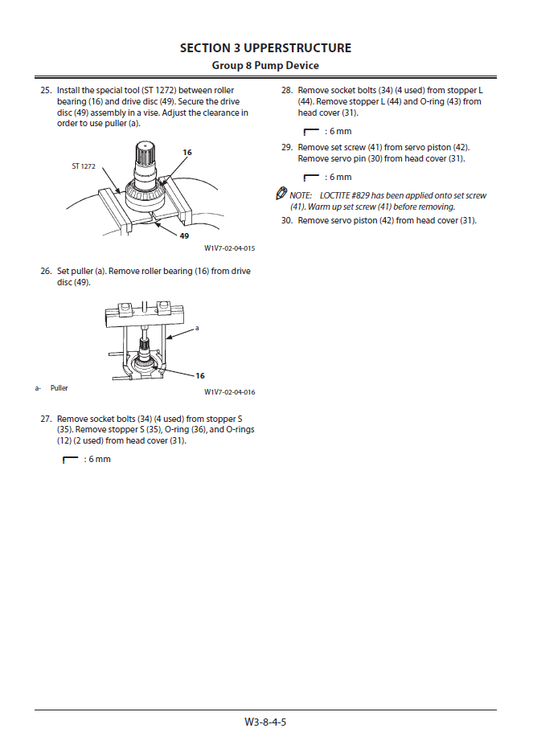 SECTION 3 UPPERSTRUCTURE
Group 8 Pump Device

25. Install the special tool (ST 1272) between roller bearing (16) and drive disc (49). Secure the drive disc (49) assembly in a vise. Adjust the clearance in order to use puller (a).

ST 1272
16
49
W1V7-02-04-015

26. Set puller (a). Remove roller bearing (16) from drive disc (49).

a
16
a- Puller
W1V7-02-04-016

27. Remove socket bolts (34) (4 used) from stopper S (35). Remove stopper S (35), O-ring (36), and O-rings (12) (2 used) from head cover (31).

: 6 mm

28. Remove socket bolts (34) (4 used) from stopper L (44). Remove stopper L (44) and O-ring (43) from head cover (31).

: 6 mm

29. Remove set screw (41) from servo piston (42). Remove servo pin (30) from head cover (31).

: 6 mm

NOTE: LOCTITE #829 has been applied onto set screw (41). Warm up set screw (41) before removing.

30. Remove servo piston (42) from head cover (31).

W3-8-4-5