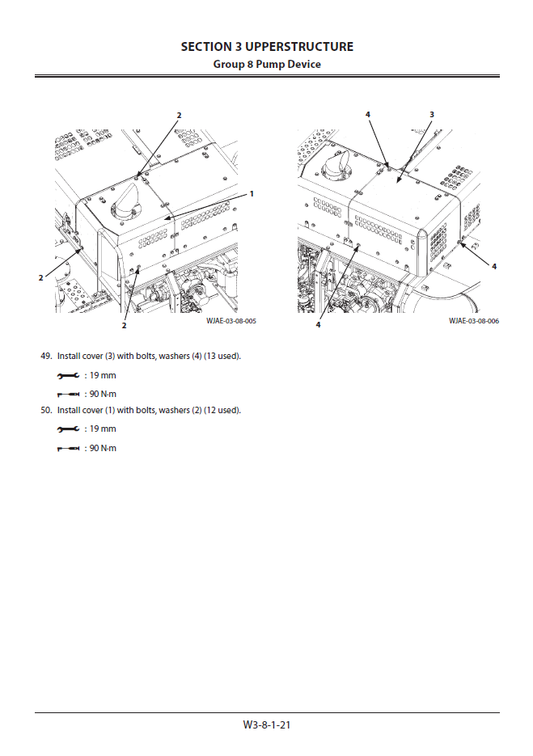 SECTION 3 UPPERSTRUCTURE
Group 8 Pump Device

2
1
2
2
WJAE-03-08-005

4
3
4
4
WJAE-03-08-006

49. Install cover (3) with bolts, washers (4) (13 used).

: 19 mm

: 90 N·m

50. Install cover (1) with bolts, washers (2) (12 used).

: 19 mm

: 90 N·m

W3-8-1-21