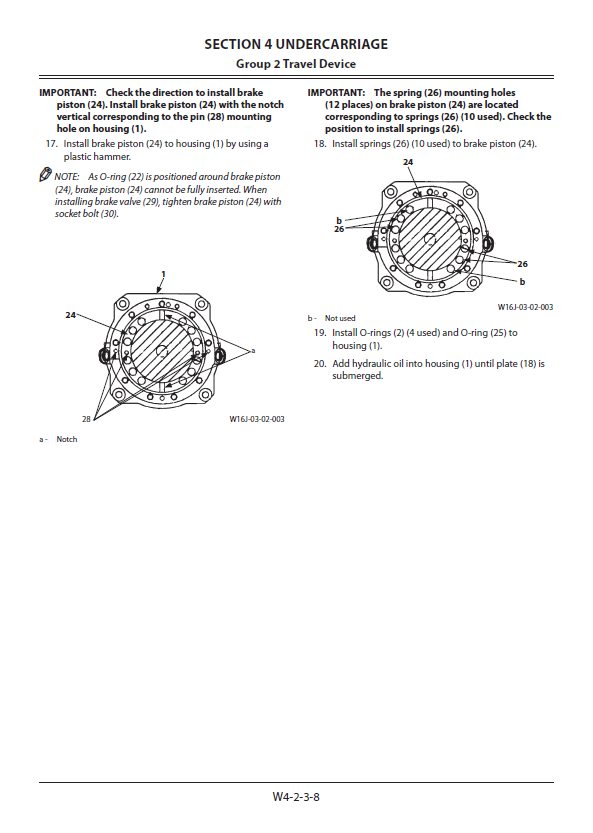 SECTION 4 UNDERCARRIAGE
Group 2 Travel Device

IMPORTANT: Check the direction to install brake piston (24). Install brake piston (24) with the notch vertical corresponding to the pin (28) mounting hole on housing (1).

17. Install brake piston (24) to housing (1) by using a plastic hammer.

NOTE: As O-ring (22) is positioned around brake piston (24), brake piston (24) cannot be fully inserted. When installing brake valve (29), tighten brake piston (24) with socket bolt (30).

1
24
a
28
W16J-03-02-003

a - Notch

IMPORTANT: The spring (26) mounting holes (12 places) on brake piston (24) are located corresponding to springs (26) (10 used). Check the position to install springs (26).

18. Install springs (26) (10 used) to brake piston (24).

24
b
26
26
b
W16J-03-02-003

b - Not used

19. Install O-rings (2) (4 used) and O-ring (25) to housing (1).

20. Add hydraulic oil into housing (1) until plate (18) is submerged.

W4-2-3-8