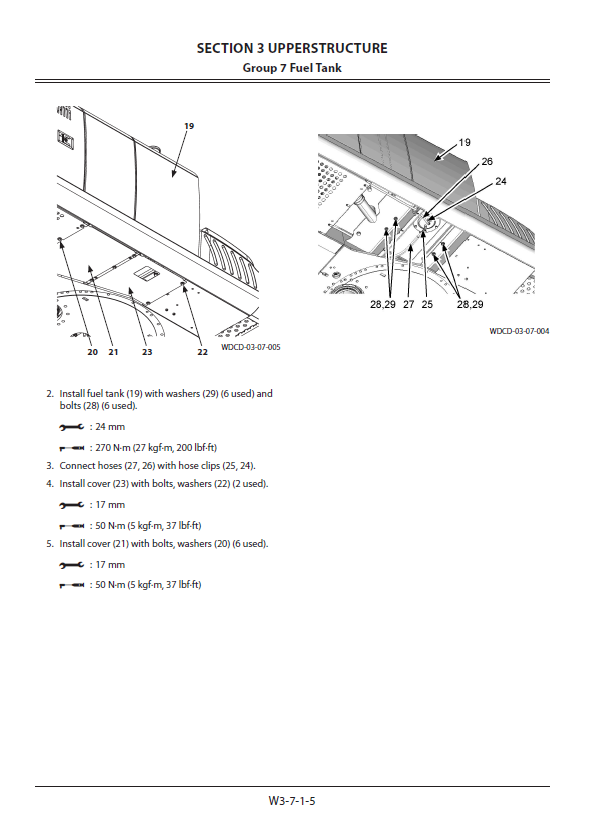 SECTION 3 UPPERSTRUCTURE
Group 7 Fuel Tank

19

20 21 23 22

WDCD-03-07-005

19
26
24

28,29 27 25 28,29

WDCD-03-07-004

2. Install fuel tank (19) with washers (29) (6 used) and bolts (28) (6 used).

: 24 mm

: 270 N·m (27 kgf·m, 200 lbf·ft)

3. Connect hoses (27, 26) with hose clips (25, 24).

4. Install cover (23) with bolts, washers (22) (2 used).

: 17 mm

: 50 N·m (5 kgf·m, 37 lbf·ft)

5. Install cover (21) with bolts, washers (20) (6 used).

: 17 mm

: 50 N·m (5 kgf·m, 37 lbf·ft)

W3-7-1-5