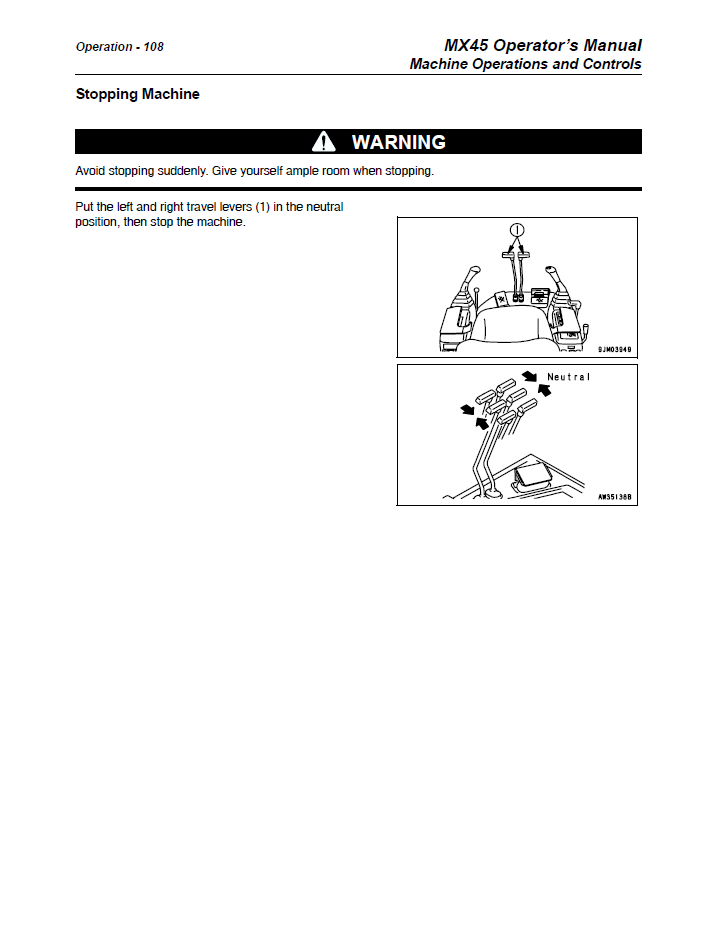 Operation - 108

MX45 Operator's Manual
Machine Operations and Controls

Stopping Machine

WARNING

Avoid stopping suddenly. Give yourself ample room when stopping.

Put the left and right travel levers (1) in the neutral position, then stop the machine.

1

9JM03949

Neutral

AM35136B