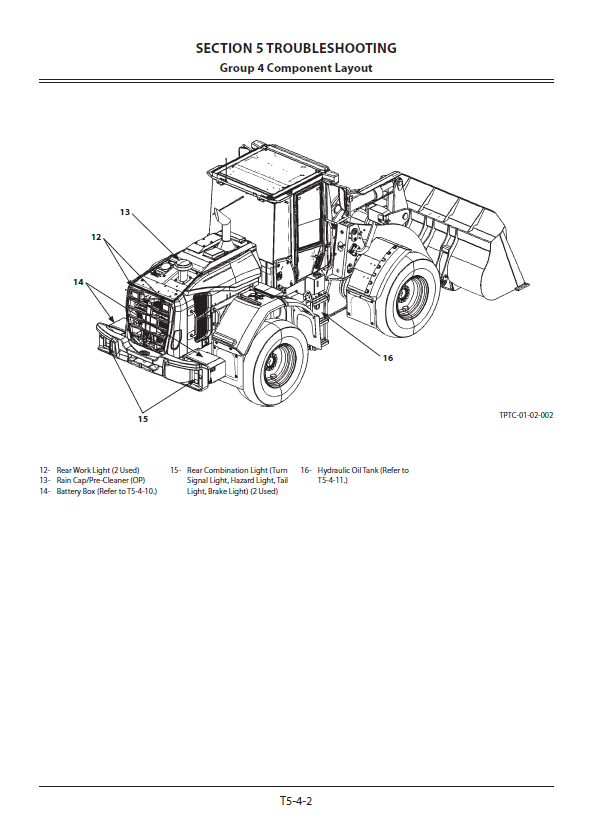 SECTION 5 TROUBLESHOOTING
Group 4 Component Layout

13

12

14

16

15

TPTC-01-02-002

12- Rear Work Light (2 Used)
13- Rain Cap/Pre-Cleaner (OP)
14- Battery Box (Refer to T5-4-10.)

15- Rear Combination Light (Turn Signal Light, Hazard Light, Tail Light, Brake Light) (2 Used)

16- Hydraulic Oil Tank (Refer to T5-4-11.)

T5-4-2