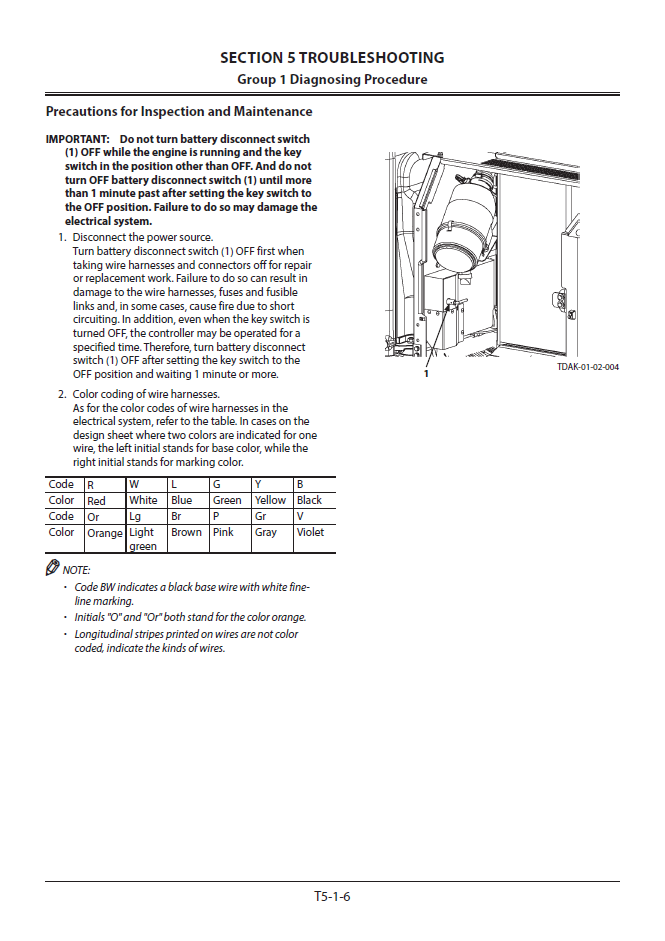 SECTION 5 TROUBLESHOOTING
Group 1 Diagnosing Procedure

Precautions for Inspection and Maintenance

IMPORTANT: Do not turn battery disconnect switch (1) OFF while the engine is running and the key switch in the position other than OFF. And do not turn OFF battery disconnect switch (1) until more than 1 minute past after setting the key switch to the OFF position. Failure to do so may damage the electrical system.

1. Disconnect the power source.
Turn battery disconnect switch (1) OFF first when taking wire harnesses and connectors off for repair or replacement work. Failure to do so can result in damage to the wire harnesses, fuses and fusible links and, in some cases, cause fire due to short circuiting. In addition, even when the key switch is turned OFF, the controller may be operated for a specified time. Therefore, turn battery disconnect switch (1) OFF after setting the key switch to the OFF position and waiting 1 minute or more.

2. Color coding of wire harnesses.
As for the color codes of wire harnesses in the electrical system, refer to the table. In cases on the design sheet where two colors are indicated for one wire, the left initial stands for base color, while the right initial stands for marking color.

| Code | R | W | L | G | Y | B |
|---|---|---|---|---|---|---|
| Color | Red | White | Blue | Green | Yellow | Black |
| Code | Or | Lg | Br | P | Gr | V |
| Color | Orange | Light green | Brown | Pink | Gray | Violet |

NOTE:
· Code BW indicates a black base wire with white fine-line marking.
· Initials "O" and "Or" both stand for the color orange.
· Longitudinal stripes printed on wires are not color coded, indicate the kinds of wires.

1

TDAK-01-02-004

T5-1-6