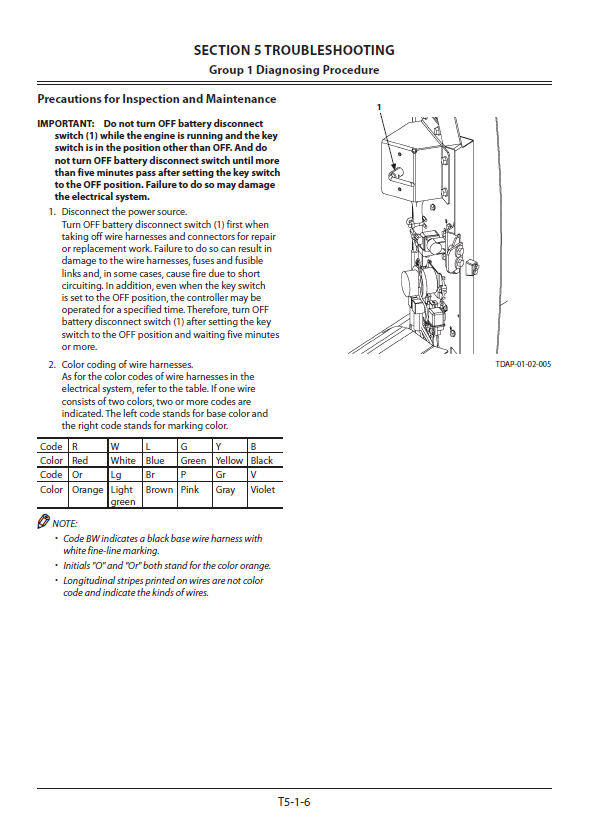 SECTION 5 TROUBLESHOOTING
Group 1 Diagnosing Procedure

Precautions for Inspection and Maintenance

IMPORTANT: Do not turn OFF battery disconnect switch (1) while the engine is running and the key switch is in the position other than OFF. And do not turn OFF battery disconnect switch until more than five minutes pass after setting the key switch to the OFF position. Failure to do so may damage the electrical system.

1. Disconnect the power source.
Turn OFF battery disconnect switch (1) first when taking off wire harnesses and connectors for repair or replacement work. Failure to do so can result in damage to the wire harnesses, fuses and fusible links and, in some cases, cause fire due to short circuiting. In addition, even when the key switch is set to the OFF position, the controller may be operated for a specified time. Therefore, turn OFF battery disconnect switch (1) after setting the key switch to the OFF position and waiting five minutes or more.

2. Color coding of wire harnesses.
As for the color codes of wire harnesses in the electrical system, refer to the table. If one wire consists of two colors, two or more codes are indicated. The left code stands for base color and the right code stands for marking color.

| Code | R | W | L | G | Y | B |
|---|---|---|---|---|---|---|
| Color | Red | White | Blue | Green | Yellow | Black |
| Code | Or | Lg | Br | P | Gr | V |
| Color | Orange | Light green | Brown | Pink | Gray | Violet |

NOTE:
• Code BW indicates a black base wire harness with white fine-line marking.
• Initials "O" and "Or" both stand for the color orange.
• Longitudinal stripes printed on wires are not color code and indicate the kinds of wires.

1

TDAP-01-02-005

T5-1-6