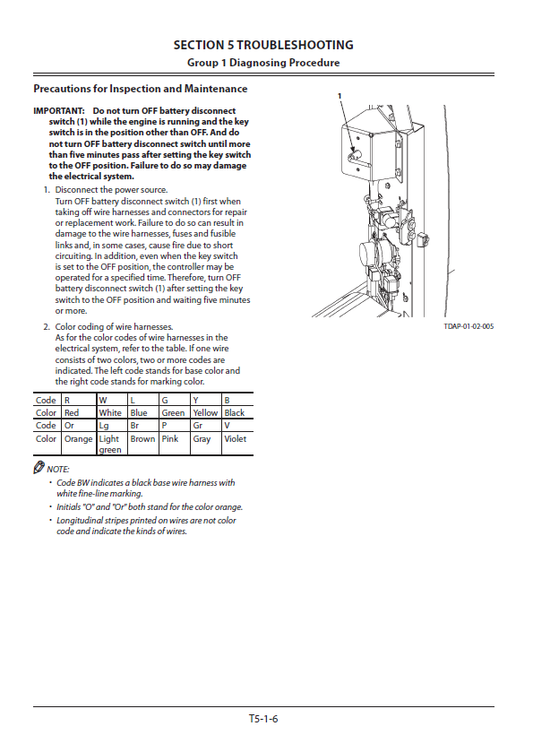 SECTION 5 TROUBLESHOOTING
Group 1 Diagnosing Procedure

Precautions for Inspection and Maintenance

IMPORTANT: Do not turn OFF battery disconnect switch (1) while the engine is running and the key switch is in the position other than OFF. And do not turn OFF battery disconnect switch until more than five minutes pass after setting the key switch to the OFF position. Failure to do so may damage the electrical system.

1. Disconnect the power source.
Turn OFF battery disconnect switch (1) first when taking off wire harnesses and connectors for repair or replacement work. Failure to do so can result in damage to the wire harnesses, fuses and fusible links and, in some cases, cause fire due to short circuiting. In addition, even when the key switch is set to the OFF position, the controller may be operated for a specified time. Therefore, turn OFF battery disconnect switch (1) after setting the key switch to the OFF position and waiting five minutes or more.

2. Color coding of wire harnesses.
As for the color codes of wire harnesses in the electrical system, refer to the table. If one wire consists of two colors, two or more codes are indicated. The left code stands for base color and the right code stands for marking color.

| Code | R | W | L | G | Y | B |
|---|---|---|---|---|---|---|
| Color | Red | White | Blue | Green | Yellow | Black |
| Code | Or | Lg | Br | P | Gr | V |
| Color | Orange | Light green | Brown | Pink | Gray | Violet |

NOTE:
• Code BW indicates a black base wire harness with white fine-line marking.
• Initials "O" and "Or" both stand for the color orange.
• Longitudinal stripes printed on wires are not color code and indicate the kinds of wires.

1

TDAP-01-02-005

T5-1-6