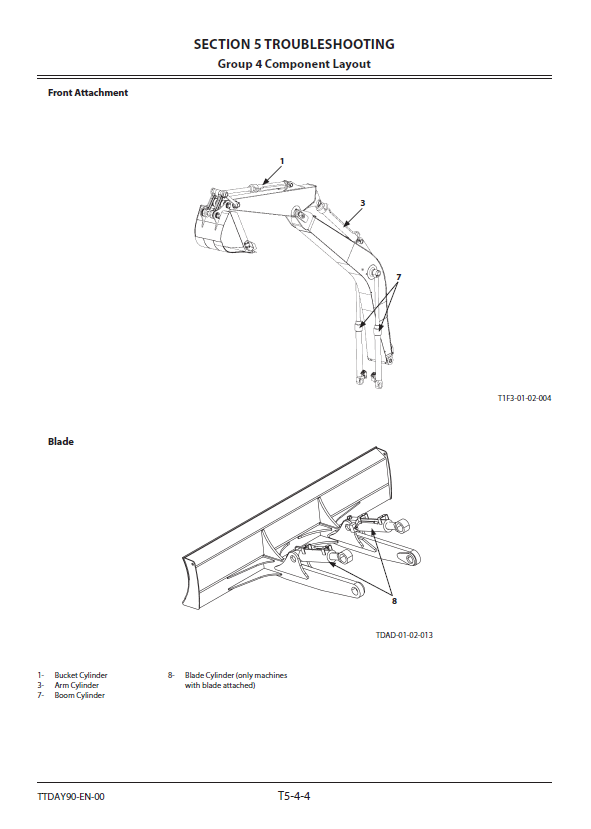 SECTION 5 TROUBLESHOOTING
Group 4 Component Layout

Front Attachment

1

3

7

T1F3-01-02-004

Blade

8

TDAD-01-02-013

1- Bucket Cylinder
3- Arm Cylinder
7- Boom Cylinder

8- Blade Cylinder (only machines with blade attached)

TTDAY90-EN-00

T5-4-4