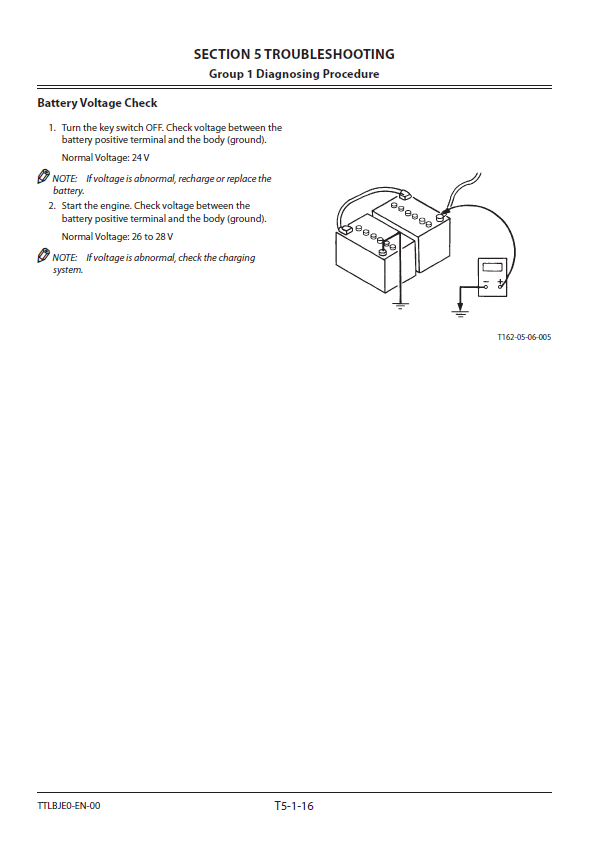 SECTION 5 TROUBLESHOOTING
Group 1 Diagnosing Procedure

Battery Voltage Check

1. Turn the key switch OFF. Check voltage between the battery positive terminal and the body (ground).

Normal Voltage: 24 V

NOTE: If voltage is abnormal, recharge or replace the battery.

2. Start the engine. Check voltage between the battery positive terminal and the body (ground).

Normal Voltage: 26 to 28 V

NOTE: If voltage is abnormal, check the charging system.

− +

T162-05-06-005

TTLBJE0-EN-00

T5-1-16