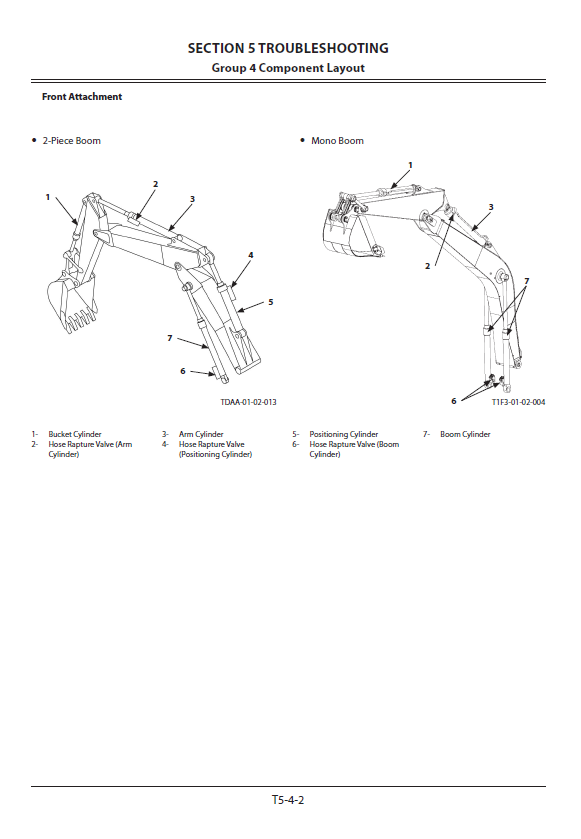 SECTION 5 TROUBLESHOOTING
Group 4 Component Layout

Front Attachment

• 2-Piece Boom

1
2
3
4
5
7
6

TDAA-01-02-013

• Mono Boom

1
3
2
7
6

T1F3-01-02-004

1- Bucket Cylinder
2- Hose Rapture Valve (Arm Cylinder)
3- Arm Cylinder
4- Hose Rapture Valve (Positioning Cylinder)
5- Positioning Cylinder
6- Hose Rapture Valve (Boom Cylinder)
7- Boom Cylinder

T5-4-2