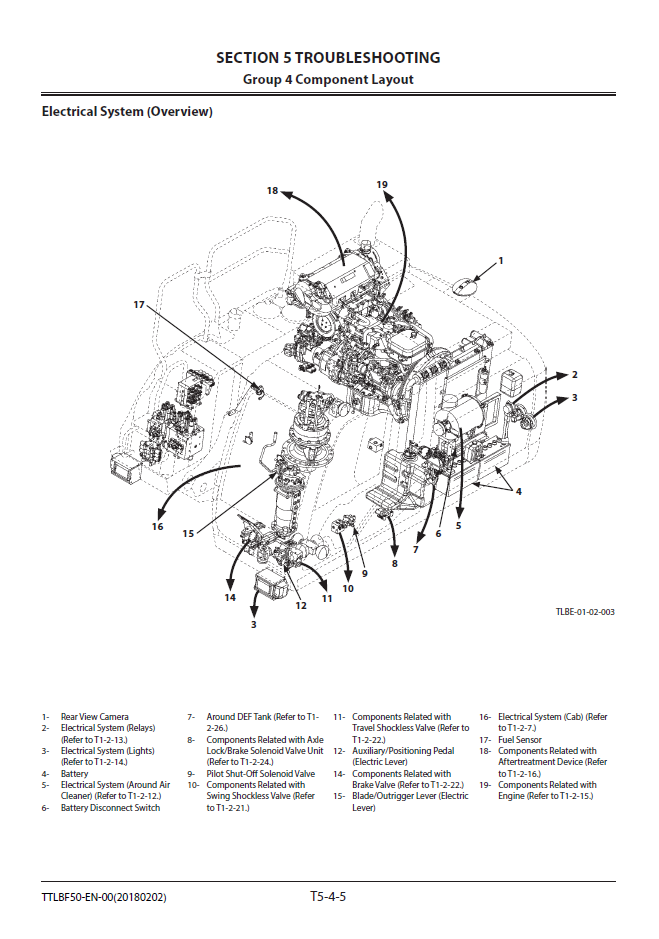 SECTION 5 TROUBLESHOOTING
Group 4 Component Layout

Electrical System (Overview)

18
19
1
17
2
3
4
16
15
5
6
7
8
9
10
14
12
11
3

TLBE-01-02-003

1- Rear View Camera
2- Electrical System (Relays) (Refer to T1-2-13.)
3- Electrical System (Lights) (Refer to T1-2-14.)
4- Battery
5- Electrical System (Around Air Cleaner) (Refer to T1-2-12.)
6- Battery Disconnect Switch

7- Around DEF Tank (Refer to T1-2-26.)
8- Components Related with Axle Lock/Brake Solenoid Valve Unit (Refer to T1-2-24.)
9- Pilot Shut-Off Solenoid Valve
10- Components Related with Swing Shockless Valve (Refer to T1-2-21.)

11- Components Related with Travel Shockless Valve (Refer to T1-2-22.)
12- Auxiliary/Positioning Pedal (Electric Lever)
14- Components Related with Brake Valve (Refer to T1-2-22.)
15- Blade/Outrigger Lever (Electric Lever)

16- Electrical System (Cab) (Refer to T1-2-7.)
17- Fuel Sensor
18- Components Related with Aftertreatment Device (Refer to T1-2-16.)
19- Components Related with Engine (Refer to T1-2-15.)

TTLBF50-EN-00(20180202)
T5-4-5