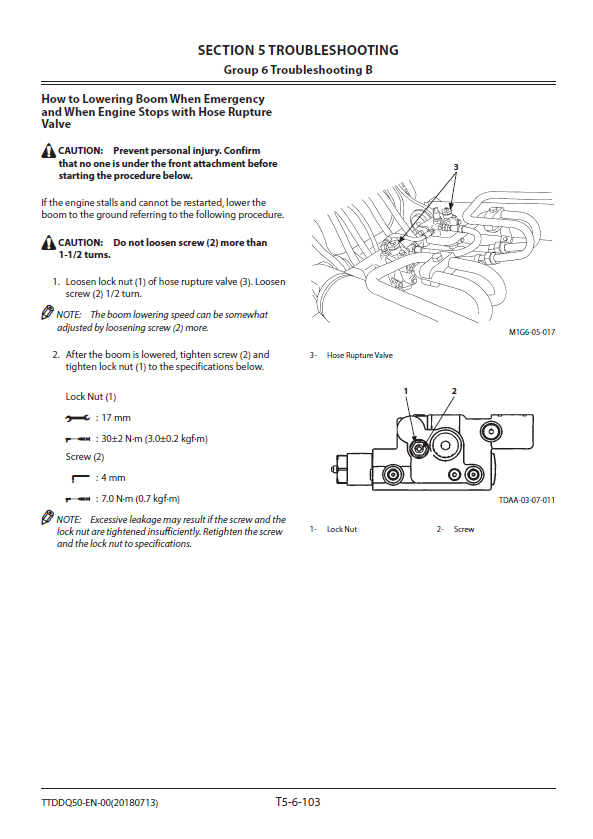 SECTION 5 TROUBLESHOOTING
Group 6 Troubleshooting B

How to Lowering Boom When Emergency and When Engine Stops with Hose Rupture Valve

CAUTION: Prevent personal injury. Confirm that no one is under the front attachment before starting the procedure below.

If the engine stalls and cannot be restarted, lower the boom to the ground referring to the following procedure.

CAUTION: Do not loosen screw (2) more than 1-1/2 turns.

1. Loosen lock nut (1) of hose rupture valve (3). Loosen screw (2) 1/2 turn.

NOTE: The boom lowering speed can be somewhat adjusted by loosening screw (2) more.

2. After the boom is lowered, tighten screw (2) and tighten lock nut (1) to the specifications below.

Lock Nut (1)

: 17 mm

: 30±2 N·m (3.0±0.2 kgf·m)

Screw (2)

: 4 mm

: 7.0 N·m (0.7 kgf·m)

NOTE: Excessive leakage may result if the screw and the lock nut are tightened insufficiently. Retighten the screw and the lock nut to specifications.

3

M1G6-05-017

3- Hose Rupture Valve

1 2

TDAA-03-07-011

1- Lock Nut 2- Screw

TTDDQ50-EN-00(20180713) T5-6-103