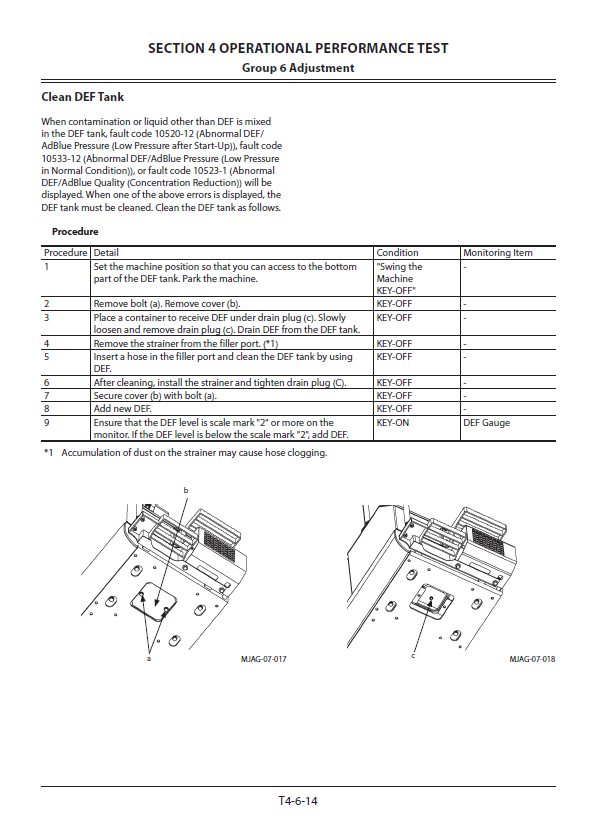 SECTION 4 OPERATIONAL PERFORMANCE TEST
Group 6 Adjustment

Clean DEF Tank

When contamination or liquid other than DEF is mixed in the DEF tank, fault code 10520-12 (Abnormal DEF/AdBlue Pressure (Low Pressure after Start-Up)), fault code 10533-12 (Abnormal DEF/AdBlue Pressure (Low Pressure in Normal Condition)), or fault code 10523-1 (Abnormal DEF/AdBlue Quality (Concentration Reduction)) will be displayed. When one of the above errors is displayed, the DEF tank must be cleaned. Clean the DEF tank as follows.

Procedure

| Procedure | Detail | Condition | Monitoring Item |
|---|---|---|---|
| 1 | Set the machine position so that you can access to the bottom part of the DEF tank. Park the machine. | "Swing the Machine KEY-OFF" | - |
| 2 | Remove bolt (a). Remove cover (b). | KEY-OFF | - |
| 3 | Place a container to receive DEF under drain plug (c). Slowly loosen and remove drain plug (c). Drain DEF from the DEF tank. | KEY-OFF | - |
| 4 | Remove the strainer from the filler port. (*1) | KEY-OFF | - |
| 5 | Insert a hose in the filler port and clean the DEF tank by using DEF. | KEY-OFF | - |
| 6 | After cleaning, install the strainer and tighten drain plug (C). | KEY-OFF | - |
| 7 | Secure cover (b) with bolt (a). | KEY-OFF | - |
| 8 | Add new DEF. | KEY-OFF | - |
| 9 | Ensure that the DEF level is scale mark "2" or more on the monitor. If the DEF level is below the scale mark "2", add DEF. | KEY-ON | DEF Gauge |

*1 Accumulation of dust on the strainer may cause hose clogging.

b
a
MJAG-07-017
c
MJAG-07-018

T4-6-14