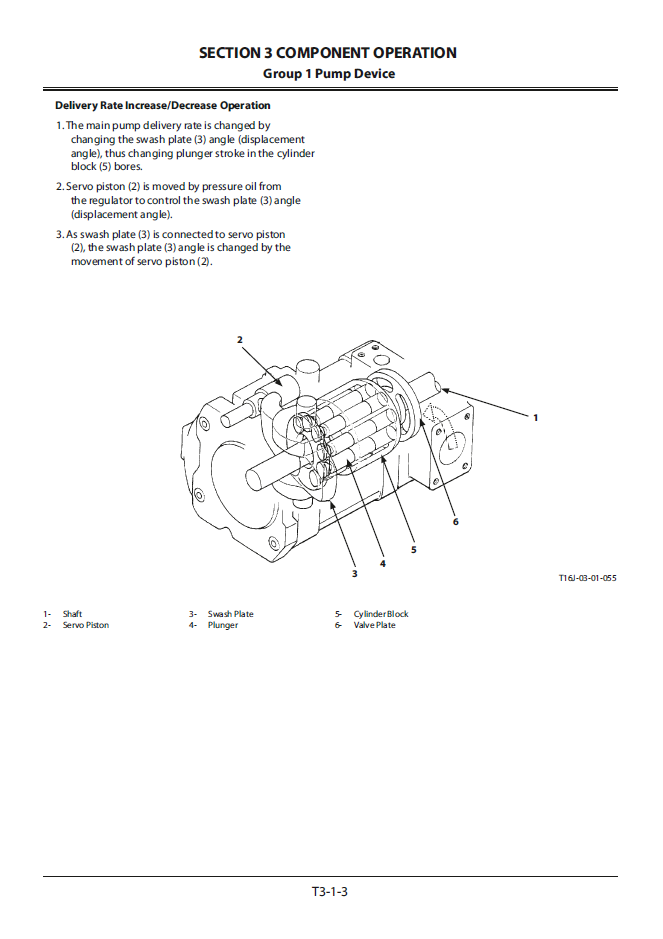 SECTION 3 COMPONENT OPERATION
Group 1 Pump Device

Delivery Rate Increase/Decrease Operation

1. The main pump delivery rate is changed by changing the swash plate (3) angle (displacement angle), thus changing plunger stroke in the cylinder block (5) bores.

2. Servo piston (2) is moved by pressure oil from the regulator to control the swash plate (3) angle (displacement angle).

3. As swash plate (3) is connected to servo piston (2), the swash plate (3) angle is changed by the movement of servo piston (2).

2

1

6

5

4

3

T16J-03-01-055

1- Shaft
2- Servo Piston
3- Swash Plate
4- Plunger
5- Cylinder Block
6- Valve Plate

T3-1-3