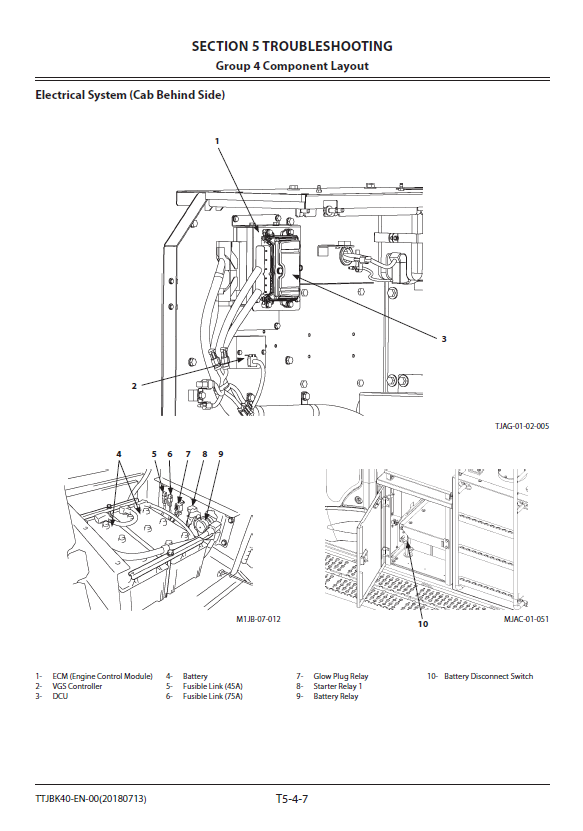 SECTION 5 TROUBLESHOOTING
Group 4 Component Layout

Electrical System (Cab Behind Side)

1

3

2

TJAG-01-02-005

4 5 6 7 8 9

M1JB-07-012

10

MJAC-01-051

1- ECM (Engine Control Module)
2- VGS Controller
3- DCU

4- Battery
5- Fusible Link (45A)
6- Fusible Link (75A)

7- Glow Plug Relay
8- Starter Relay 1
9- Battery Relay

10- Battery Disconnect Switch

TTJBK40-EN-00(20180713)

T5-4-7