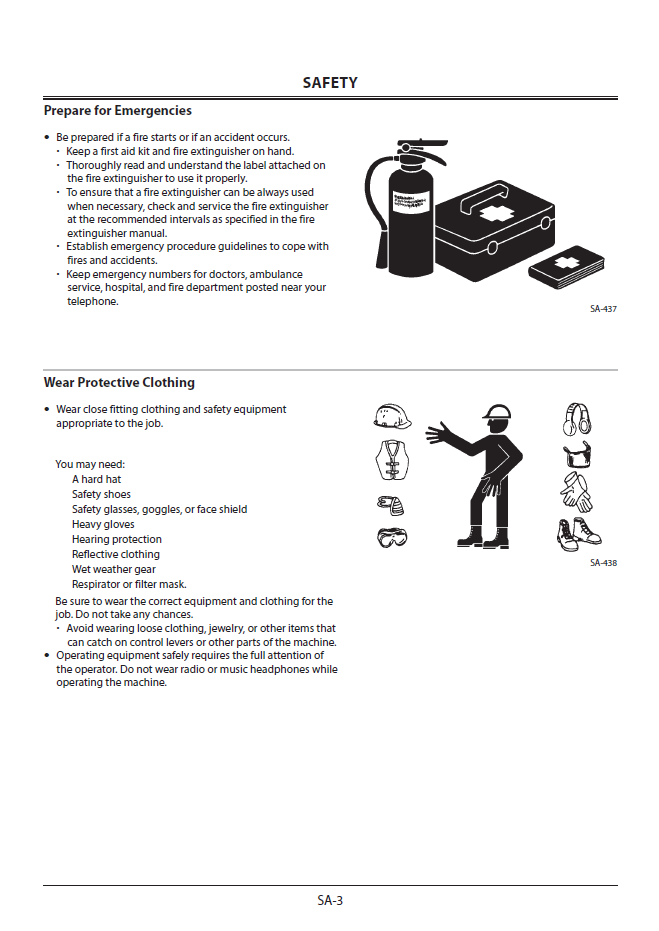 SAFETY

Prepare for Emergencies

• Be prepared if a fire starts or if an accident occurs.
 · Keep a first aid kit and fire extinguisher on hand.
 · Thoroughly read and understand the label attached on the fire extinguisher to use it properly.
 · To ensure that a fire extinguisher can be always used when necessary, check and service the fire extinguisher at the recommended intervals as specified in the fire extinguisher manual.
 · Establish emergency procedure guidelines to cope with fires and accidents.
 · Keep emergency numbers for doctors, ambulance service, hospital, and fire department posted near your telephone.

SA-437

Wear Protective Clothing

• Wear close fitting clothing and safety equipment appropriate to the job.

You may need:
A hard hat
Safety shoes
Safety glasses, goggles, or face shield
Heavy gloves
Hearing protection
Reflective clothing
Wet weather gear
Respirator or filter mask.

Be sure to wear the correct equipment and clothing for the job. Do not take any chances.
 · Avoid wearing loose clothing, jewelry, or other items that can catch on control levers or other parts of the machine.
• Operating equipment safely requires the full attention of the operator. Do not wear radio or music headphones while operating the machine.

SA-438

SA-3