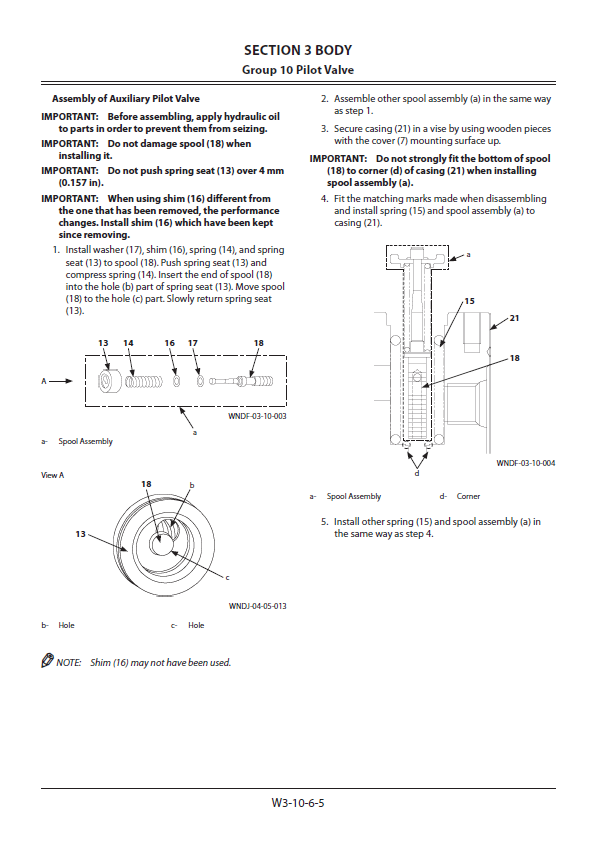 SECTION 3 BODY
Group 10 Pilot Valve

Assembly of Auxiliary Pilot Valve

IMPORTANT: Before assembling, apply hydraulic oil to parts in order to prevent them from seizing.

IMPORTANT: Do not damage spool (18) when installing it.

IMPORTANT: Do not push spring seat (13) over 4 mm (0.157 in).

IMPORTANT: When using shim (16) different from the one that has been removed, the performance changes. Install shim (16) which have been kept since removing.

1. Install washer (17), shim (16), spring (14), and spring seat (13) to spool (18). Push spring seat (13) and compress spring (14). Insert the end of spool (18) into the hole (b) part of spring seat (13). Move spool (18) to the hole (c) part. Slowly return spring seat (13).

13 14 16 17 18
A
a
WNDF-03-10-003

a- Spool Assembly

View A

18 b
13
c

WNDJ-04-05-013

b- Hole c- Hole

NOTE: Shim (16) may not have been used.

2. Assemble other spool assembly (a) in the same way as step 1.

3. Secure casing (21) in a vise by using wooden pieces with the cover (7) mounting surface up.

IMPORTANT: Do not strongly fit the bottom of spool (18) to corner (d) of casing (21) when installing spool assembly (a).

4. Fit the matching marks made when disassembling and install spring (15) and spool assembly (a) to casing (21).

a
15
21
18
d
WNDF-03-10-004

a- Spool Assembly d- Corner

5. Install other spring (15) and spool assembly (a) in the same way as step 4.

W3-10-6-5