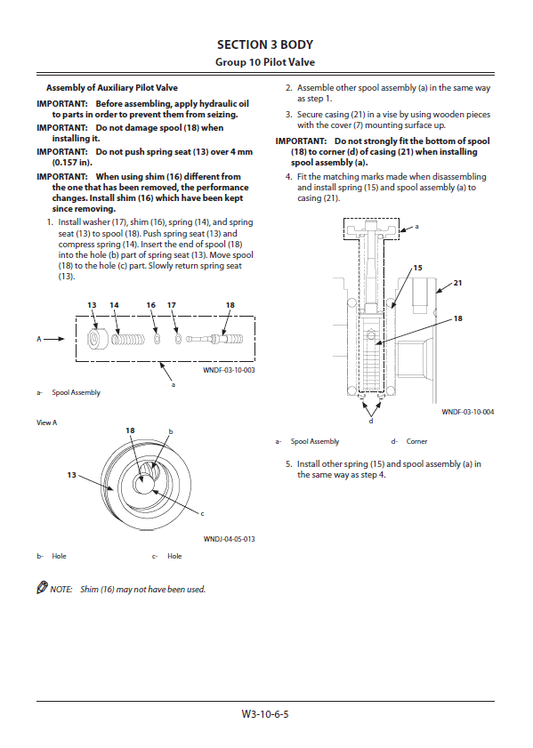 SECTION 3 BODY
Group 10 Pilot Valve

Assembly of Auxiliary Pilot Valve

IMPORTANT: Before assembling, apply hydraulic oil to parts in order to prevent them from seizing.

IMPORTANT: Do not damage spool (18) when installing it.

IMPORTANT: Do not push spring seat (13) over 4 mm (0.157 in).

IMPORTANT: When using shim (16) different from the one that has been removed, the performance changes. Install shim (16) which have been kept since removing.

1. Install washer (17), shim (16), spring (14), and spring seat (13) to spool (18). Push spring seat (13) and compress spring (14). Insert the end of spool (18) into the hole (b) part of spring seat (13). Move spool (18) to the hole (c) part. Slowly return spring seat (13).

13 14 16 17 18
A
a
WNDF-03-10-003

a- Spool Assembly

View A
18 b
13
c
WNDJ-04-05-013

b- Hole c- Hole

NOTE: Shim (16) may not have been used.

2. Assemble other spool assembly (a) in the same way as step 1.

3. Secure casing (21) in a vise by using wooden pieces with the cover (7) mounting surface up.

IMPORTANT: Do not strongly fit the bottom of spool (18) to corner (d) of casing (21) when installing spool assembly (a).

4. Fit the matching marks made when disassembling and install spring (15) and spool assembly (a) to casing (21).

a
15
21
18
d
WNDF-03-10-004

a- Spool Assembly d- Corner

5. Install other spring (15) and spool assembly (a) in the same way as step 4.

W3-10-6-5