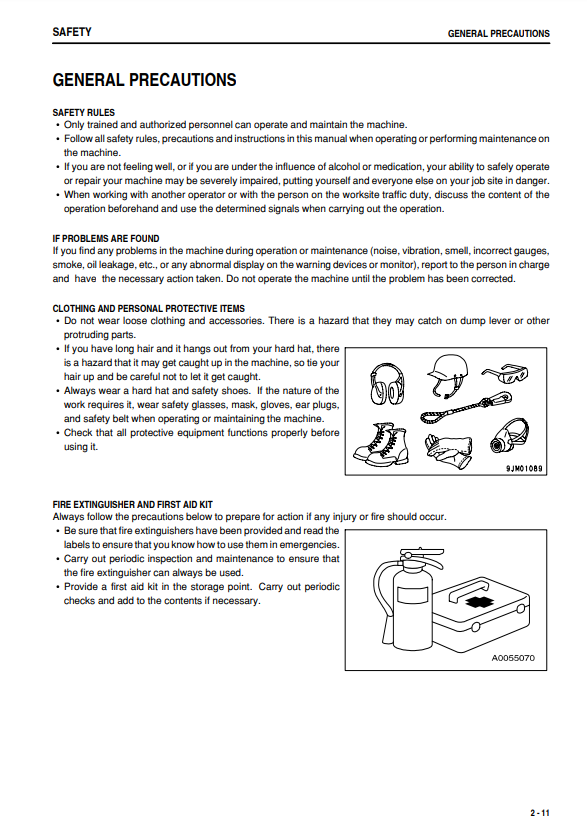 SAFETY

GENERAL PRECAUTIONS

GENERAL PRECAUTIONS

SAFETY RULES

• Only trained and authorized personnel can operate and maintain the machine.
• Follow all safety rules, precautions and instructions in this manual when operating or performing maintenance on the machine.
• If you are not feeling well, or if you are under the influence of alcohol or medication, your ability to safely operate or repair your machine may be severely impaired, putting yourself and everyone else on your job site in danger.
• When working with another operator or with the person on the worksite traffic duty, discuss the content of the operation beforehand and use the determined signals when carrying out the operation.

IF PROBLEMS ARE FOUND

If you find any problems in the machine during operation or maintenance (noise, vibration, smell, incorrect gauges, smoke, oil leakage, etc., or any abnormal display on the warning devices or monitor), report to the person in charge and have the necessary action taken. Do not operate the machine until the problem has been corrected.

CLOTHING AND PERSONAL PROTECTIVE ITEMS

• Do not wear loose clothing and accessories. There is a hazard that they may catch on dump lever or other protruding parts.
• If you have long hair and it hangs out from your hard hat, there is a hazard that it may get caught up in the machine, so tie your hair up and be careful not to let it get caught.
• Always wear a hard hat and safety shoes. If the nature of the work requires it, wear safety glasses, mask, gloves, ear plugs, and safety belt when operating or maintaining the machine.
• Check that all protective equipment functions properly before using it.

9JM01089

FIRE EXTINGUISHER AND FIRST AID KIT

Always follow the precautions below to prepare for action if any injury or fire should occur.

• Be sure that fire extinguishers have been provided and read the labels to ensure that you know how to use them in emergencies.
• Carry out periodic inspection and maintenance to ensure that the fire extinguisher can always be used.
• Provide a first aid kit in the storage point. Carry out periodic checks and add to the contents if necessary.

A0055070

2 - 11