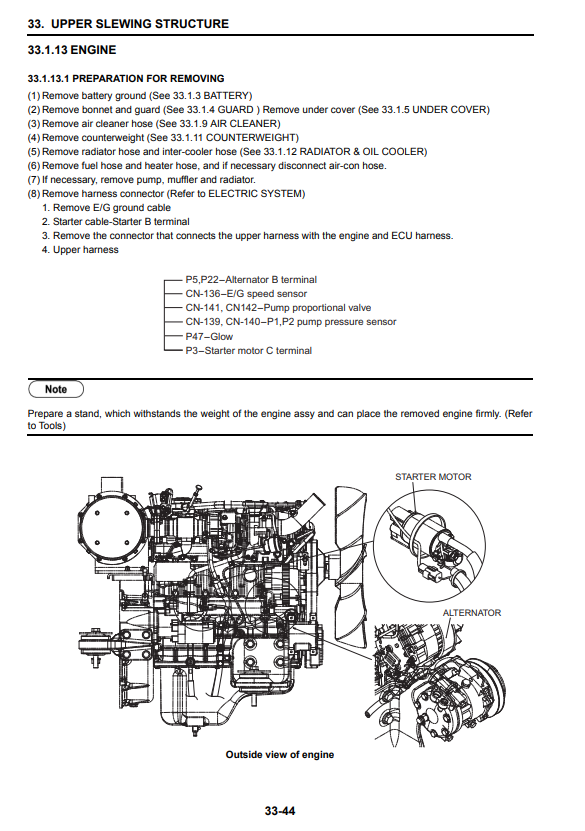 33. UPPER SLEWING STRUCTURE

33.1.13 ENGINE

33.1.13.1 PREPARATION FOR REMOVING

(1) Remove battery ground (See 33.1.3 BATTERY)
(2) Remove bonnet and guard (See 33.1.4 GUARD ) Remove under cover (See 33.1.5 UNDER COVER)
(3) Remove air cleaner hose (See 33.1.9 AIR CLEANER)
(4) Remove counterweight (See 33.1.11 COUNTERWEIGHT)
(5) Remove radiator hose and inter-cooler hose (See 33.1.12 RADIATOR & OIL COOLER)
(6) Remove fuel hose and heater hose, and if necessary disconnect air-con hose.
(7) If necessary, remove pump, muffler and radiator.
(8) Remove harness connector (Refer to ELECTRIC SYSTEM)
1. Remove E/G ground cable
2. Starter cable-Starter B terminal
3. Remove the connector that connects the upper harness with the engine and ECU harness.
4. Upper harness

P5,P22–Alternator B terminal
CN-136–E/G speed sensor
CN-141, CN142–Pump proportional valve
CN-139, CN-140–P1,P2 pump pressure sensor
P47–Glow
P3–Starter motor C terminal

Note

Prepare a stand, which withstands the weight of the engine assy and can place the removed engine firmly. (Refer to Tools)

STARTER MOTOR

ALTERNATOR

Outside view of engine

33-44