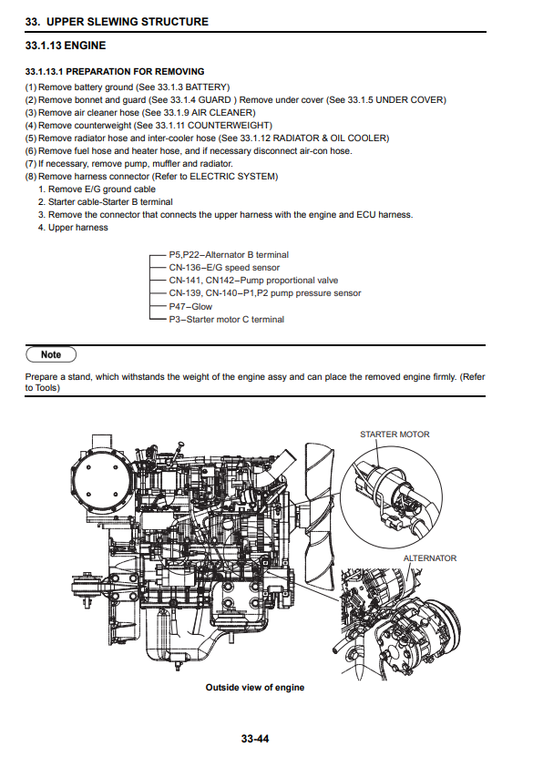 33. UPPER SLEWING STRUCTURE

33.1.13 ENGINE

33.1.13.1 PREPARATION FOR REMOVING

(1) Remove battery ground (See 33.1.3 BATTERY)
(2) Remove bonnet and guard (See 33.1.4 GUARD ) Remove under cover (See 33.1.5 UNDER COVER)
(3) Remove air cleaner hose (See 33.1.9 AIR CLEANER)
(4) Remove counterweight (See 33.1.11 COUNTERWEIGHT)
(5) Remove radiator hose and inter-cooler hose (See 33.1.12 RADIATOR & OIL COOLER)
(6) Remove fuel hose and heater hose, and if necessary disconnect air-con hose.
(7) If necessary, remove pump, muffler and radiator.
(8) Remove harness connector (Refer to ELECTRIC SYSTEM)
1. Remove E/G ground cable
2. Starter cable-Starter B terminal
3. Remove the connector that connects the upper harness with the engine and ECU harness.
4. Upper harness

P5,P22–Alternator B terminal
CN-136–E/G speed sensor
CN-141, CN142–Pump proportional valve
CN-139, CN-140–P1,P2 pump pressure sensor
P47–Glow
P3–Starter motor C terminal

Note

Prepare a stand, which withstands the weight of the engine assy and can place the removed engine firmly. (Refer to Tools)

STARTER MOTOR

ALTERNATOR

Outside view of engine

33-44