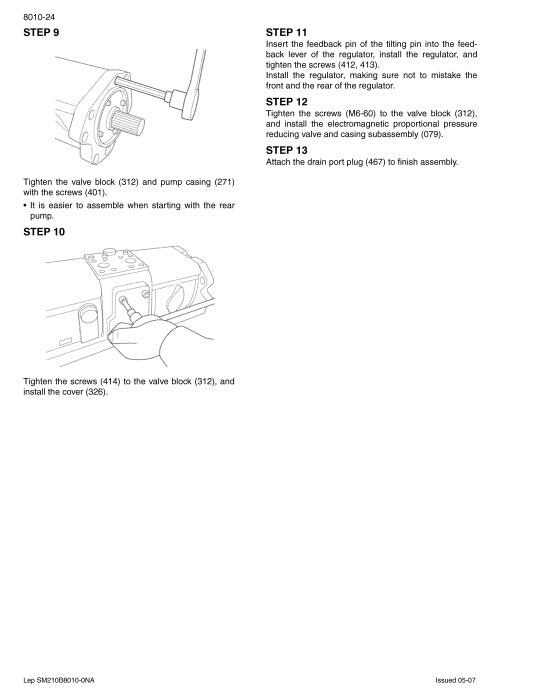 8010-24

STEP 9

Tighten the valve block (312) and pump casing (271) with the screws (401).

• It is easier to assemble when starting with the rear pump.

STEP 10

Tighten the screws (414) to the valve block (312), and install the cover (326).

STEP 11

Insert the feedback pin of the tilting pin into the feedback lever of the regulator, install the regulator, and tighten the screws (412, 413).
Install the regulator, making sure not to mistake the front and the rear of the regulator.

STEP 12

Tighten the screws (M6-60) to the valve block (312), and install the electromagnetic proportional pressure reducing valve and casing subassembly (079).

STEP 13

Attach the drain port plug (467) to finish assembly.

Lep SM210B8010-0NA

Issued 05-07