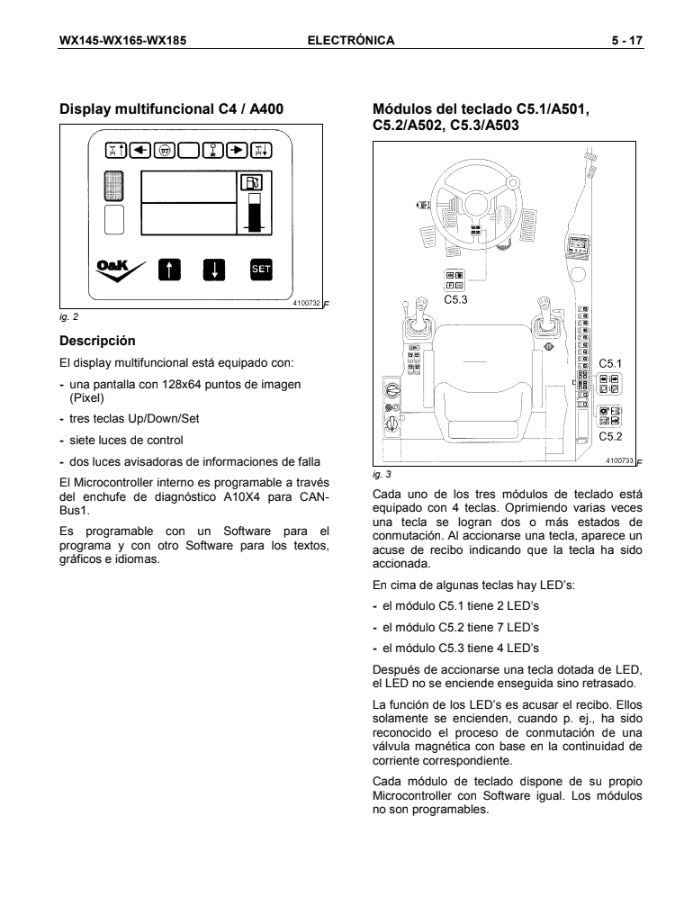 WX145-WX165-WX185 ELECTRÓNICA 5 - 17

Display multifuncional C4 / A400

O&K SET

4100732 F

ig. 2

Descripción

El display multifuncional está equipado con:

- una pantalla con 128x64 puntos de imagen (Pixel)

- tres teclas Up/Down/Set

- siete luces de control

- dos luces avisadoras de informaciones de falla

El Microcontroller interno es programable a través del enchufe de diagnóstico A10X4 para CAN-Bus1.

Es programable con un Software para el programa y con otro Software para los textos, gráficos e idiomas.

Módulos del teclado C5.1/A501, C5.2/A502, C5.3/A503

C5.3

C5.1

C5.2

4100733 F

ig. 3

Cada uno de los tres módulos de teclado está equipado con 4 teclas. Oprimiendo varias veces una tecla se logran dos o más estados de conmutación. Al accionarse una tecla, aparece un acuse de recibo indicando que la tecla ha sido accionada.

En cima de algunas teclas hay LED's:

- el módulo C5.1 tiene 2 LED's

- el módulo C5.2 tiene 7 LED's

- el módulo C5.3 tiene 4 LED's

Después de accionarse una tecla dotada de LED, el LED no se enciende enseguida sino retrasado.

La función de los LED's es acusar el recibo. Ellos solamente se encienden, cuando p. ej., ha sido reconocido el proceso de conmutación de una válvula magnética con base en la continuidad de corriente correspondiente.

Cada módulo de teclado dispone de su propio Microcontroller con Software igual. Los módulos no son programables.