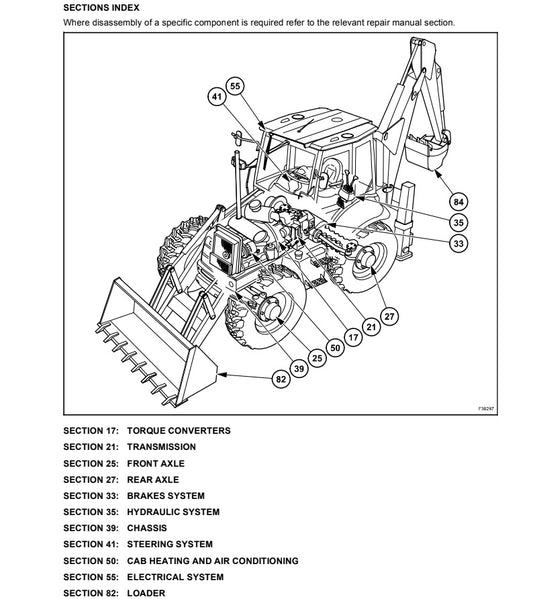 SECTIONS INDEX
Where disassembly of a specific component is required refer to the relevant repair manual section.

55
41
84
35
33
27
21
17
50
25
39
82
F38297

SECTION 17: TORQUE CONVERTERS
SECTION 21: TRANSMISSION
SECTION 25: FRONT AXLE
SECTION 27: REAR AXLE
SECTION 33: BRAKES SYSTEM
SECTION 35: HYDRAULIC SYSTEM
SECTION 39: CHASSIS
SECTION 41: STEERING SYSTEM
SECTION 50: CAB HEATING AND AIR CONDITIONING
SECTION 55: ELECTRICAL SYSTEM
SECTION 82: LOADER