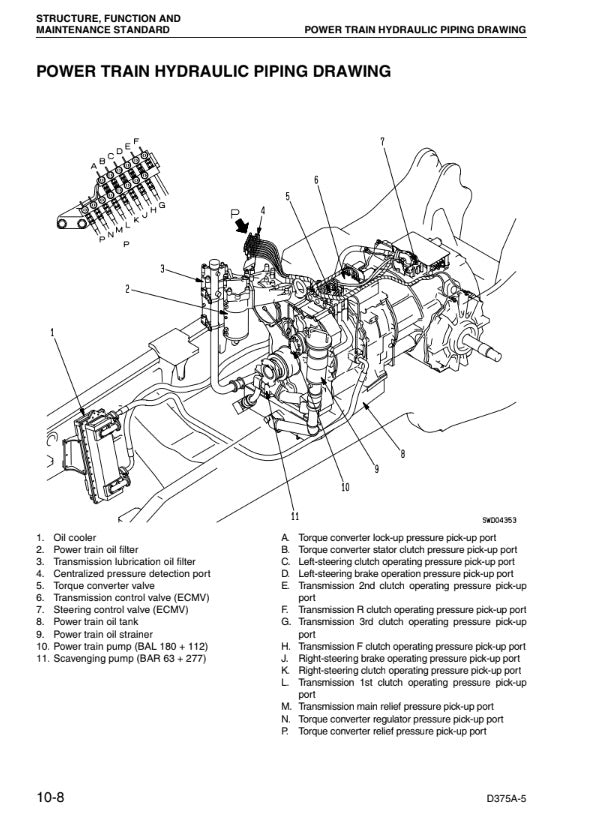 STRUCTURE, FUNCTION AND MAINTENANCE STANDARD

POWER TRAIN HYDRAULIC PIPING DRAWING

POWER TRAIN HYDRAULIC PIPING DRAWING

A B C D E F
P N M L K J H G
P
P
1
2
3
4
5
6
7
8
9
10
11
SWD04353

1. Oil cooler
2. Power train oil filter
3. Transmission lubrication oil filter
4. Centralized pressure detection port
5. Torque converter valve
6. Transmission control valve (ECMV)
7. Steering control valve (ECMV)
8. Power train oil tank
9. Power train oil strainer
10. Power train pump (BAL 180 + 112)
11. Scavenging pump (BAR 63 + 277)

A. Torque converter lock-up pressure pick-up port
B. Torque converter stator clutch pressure pick-up port
C. Left-steering clutch operating pressure pick-up port
D. Left-steering brake operation pressure pick-up port
E. Transmission 2nd clutch operating pressure pick-up port
F. Transmission R clutch operating pressure pick-up port
G. Transmission 3rd clutch operating pressure pick-up port
H. Transmission F clutch operating pressure pick-up port
J. Right-steering brake operating pressure pick-up port
K. Right-steering clutch operating pressure pick-up port
L. Transmission 1st clutch operating pressure pick-up port
M. Transmission main relief pressure pick-up port
N. Torque converter regulator pressure pick-up port
P. Torque converter relief pressure pick-up port

10-8

D375A-5